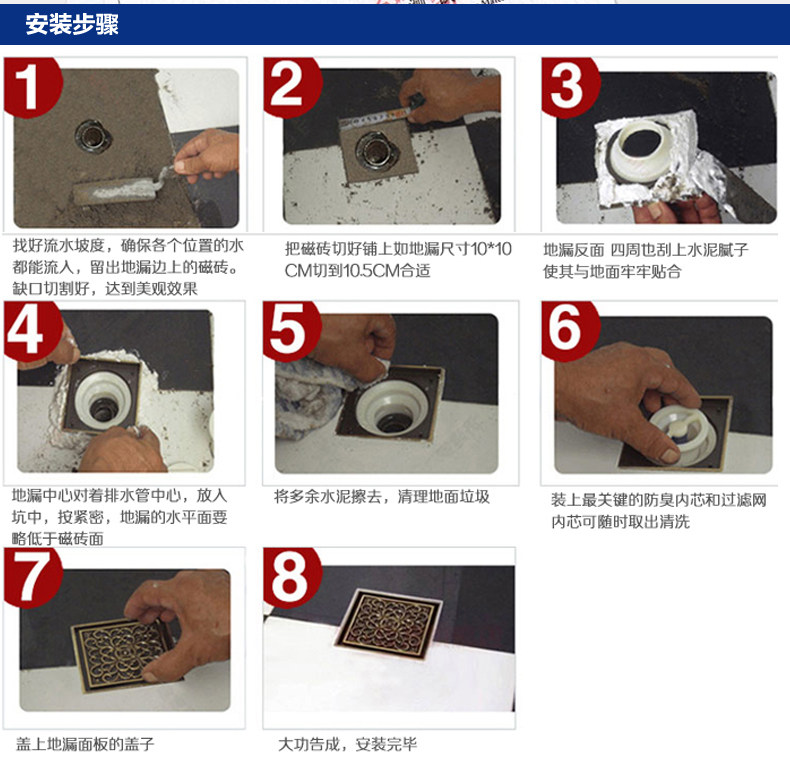 安装步骤

1

找好流水坡度，确保各个位置的水都能流入，留出地漏边上的磁砖。缺口切割好，达到美观效果

2

把磁砖切好铺上如地漏尺寸10*10CM切到10.5CM合适

3

地漏反面 四周也刮上水泥腻子使其与地面牢牢贴合

4

地漏中心对着排水管中心，放入坑中，按紧密，地漏的水平面要略低于磁砖面

5

将多余水泥擦去，清理地面垃圾

6

装上最关键的防臭内芯和过滤网内芯可随时取出清洗

7

盖上地漏面板的盖子

8

大功告成，安装完毕