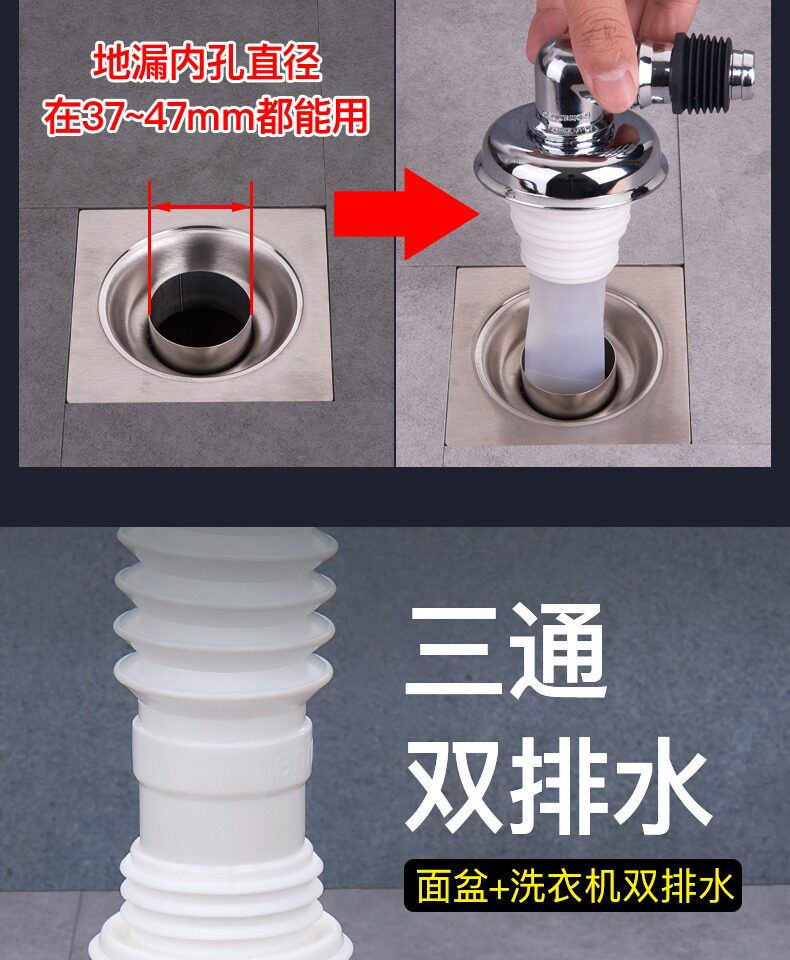 地漏内孔直径
在37~47mm都能用

三通
双排水

面盆+洗衣机双排水