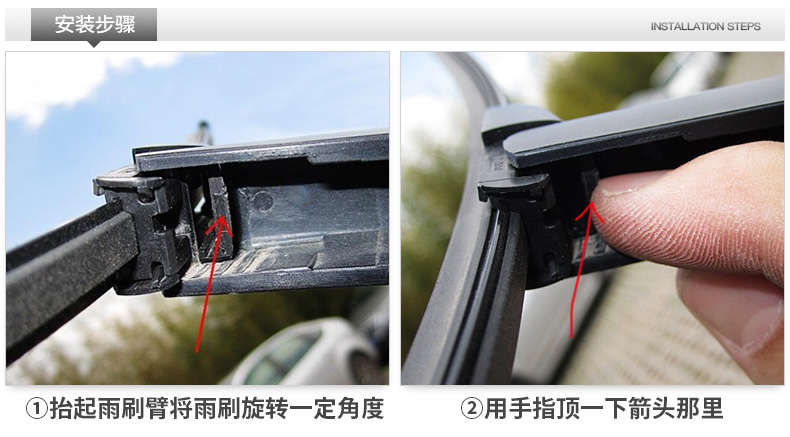 安装步骤

INSTALLATION STEPS

①抬起雨刷臂将雨刷旋转一定角度

②用手指顶一下箭头那里