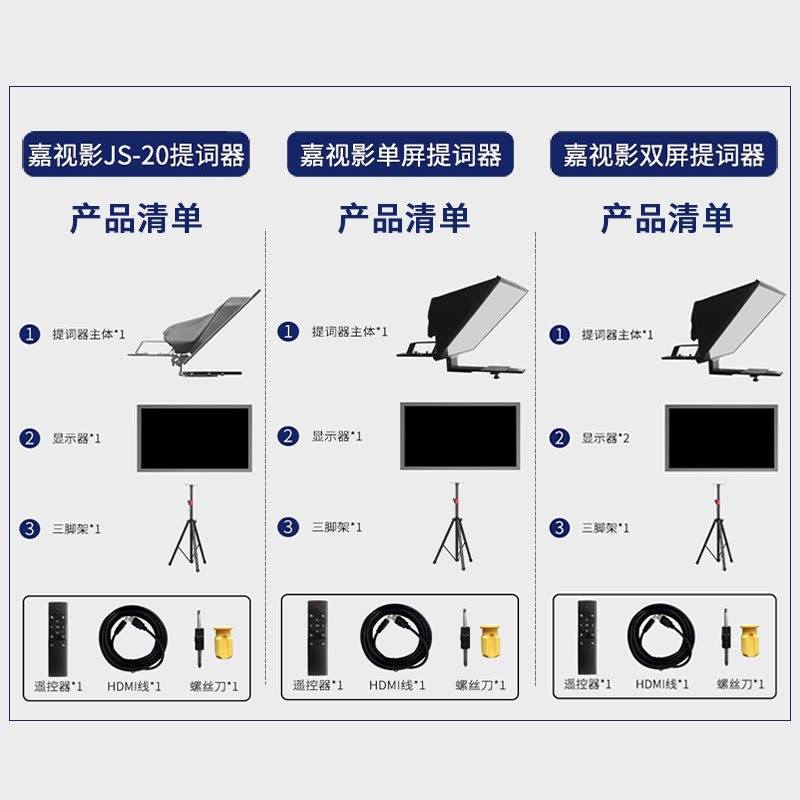 嘉视影JS-20提词器

产品清单

1 提词器主体*1

2 显示器*1

3 三脚架*1

遥控器*1 HDMI线*1 螺丝刀*1

嘉视影单屏提词器

产品清单

1 提词器主体*1

2 显示器*1

3 三脚架*1

遥控器*1 HDMI线*1 螺丝刀*1

嘉视影双屏提词器

产品清单

1 提词器主体*1

2 显示器*2

3 三脚架*1

遥控器*1 HDMI线*1 螺丝刀*1