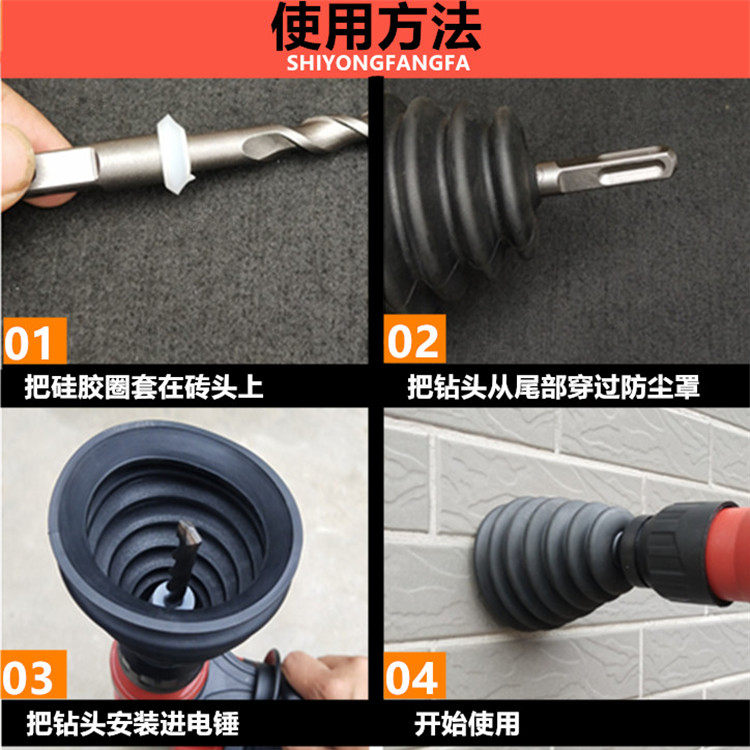 使用方法
SHIYONGFANGFA

01
把硅胶圈套在砖头上

02
把钻头从尾部穿过防尘罩

03
把钻头安装进电锤

04
开始使用