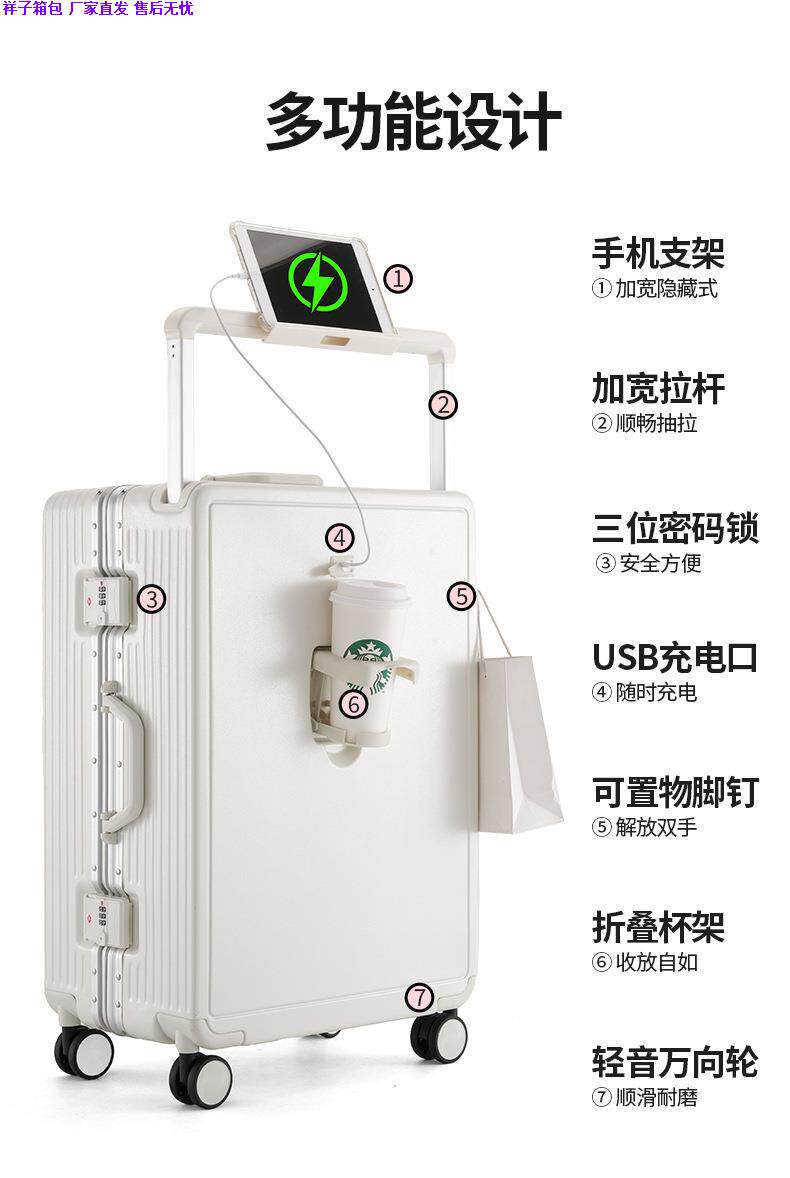 祥子箱包 厂家直发 售后无忧

多功能设计

①
②
③
④
⑤
⑥
⑦

手机支架
① 加宽隐藏式

加宽拉杆
② 顺畅抽拉

三位密码锁
③ 安全方便

USB充电口
④ 随时充电

可置物脚钉
⑤ 解放双手

折叠杯架
⑥ 收放自如

轻音万向轮
⑦ 顺滑耐磨