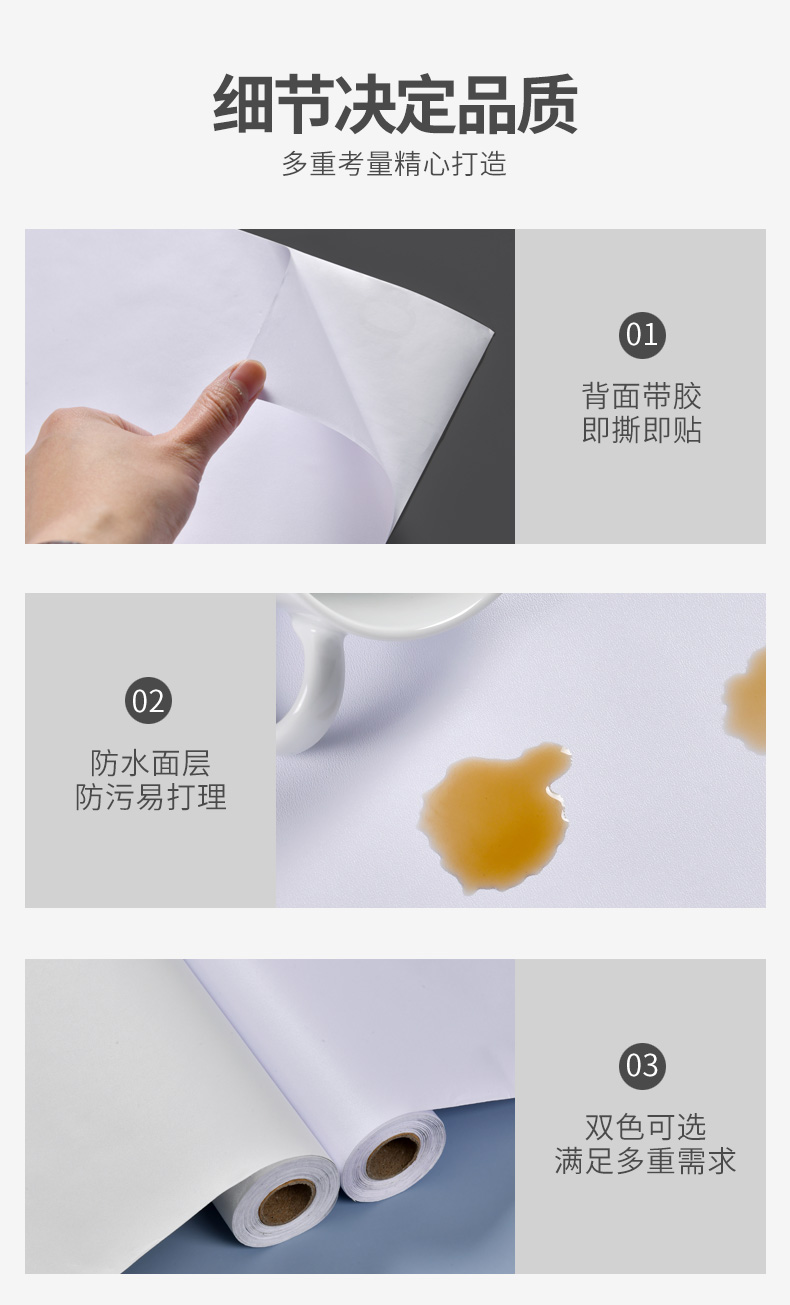 细节决定品质

多重考量精心打造

01

背面带胶
即撕即贴

02

防水面层
防污易打理

03

双色可选
满足多重需求