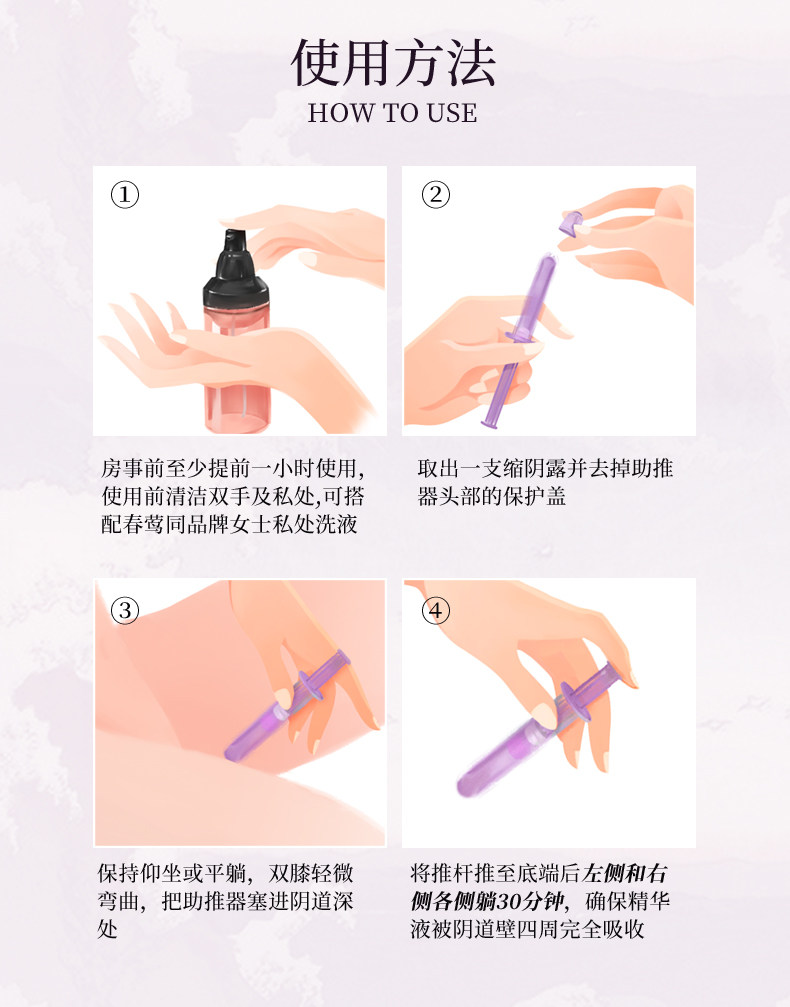 使用方法
HOW TO USE

①

房事前至少提前一小时使用,使用前清洁双手及私处,可搭配春莺同品牌女士私处洗液

②

取出一支缩阴露并去掉助推器头部的保护盖

③

保持仰坐或平躺，双膝轻微弯曲，把助推器塞进阴道深处

④

将推杆推至底端后左侧和右侧各侧躺30分钟，确保精华液被阴道壁四周完全吸收