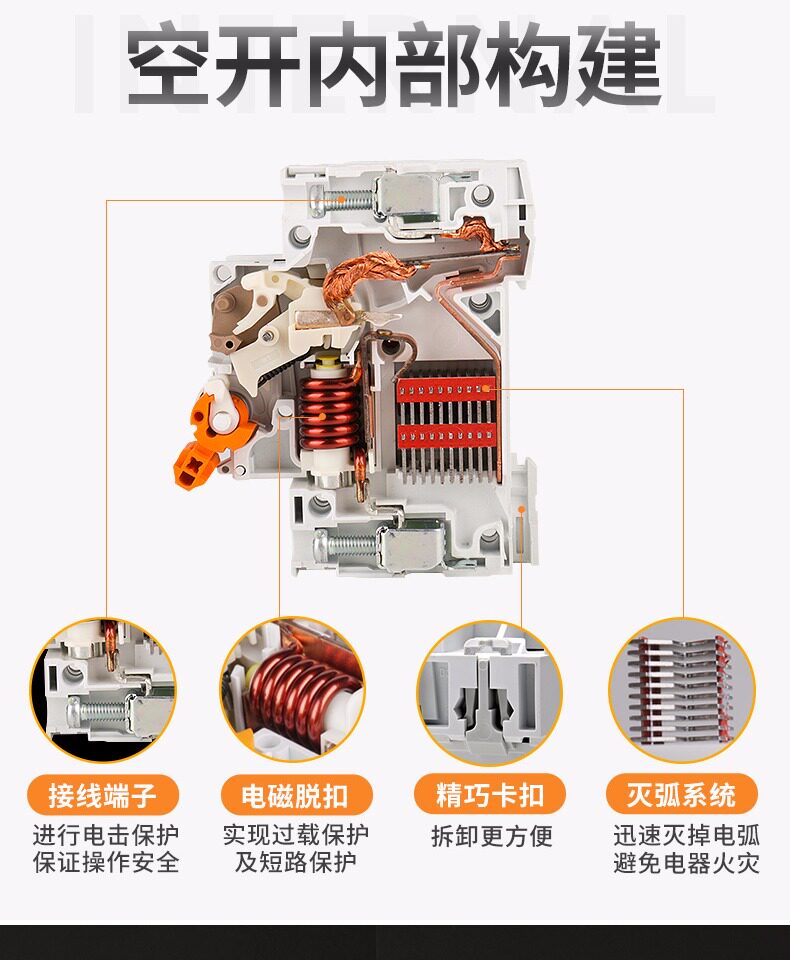 空开内部构建

接线端子
进行电击保护
保证操作安全

电磁脱扣
实现过载保护
及短路保护

精巧卡扣
拆卸更方便

灭弧系统
迅速灭掉电弧
避免电器火灾