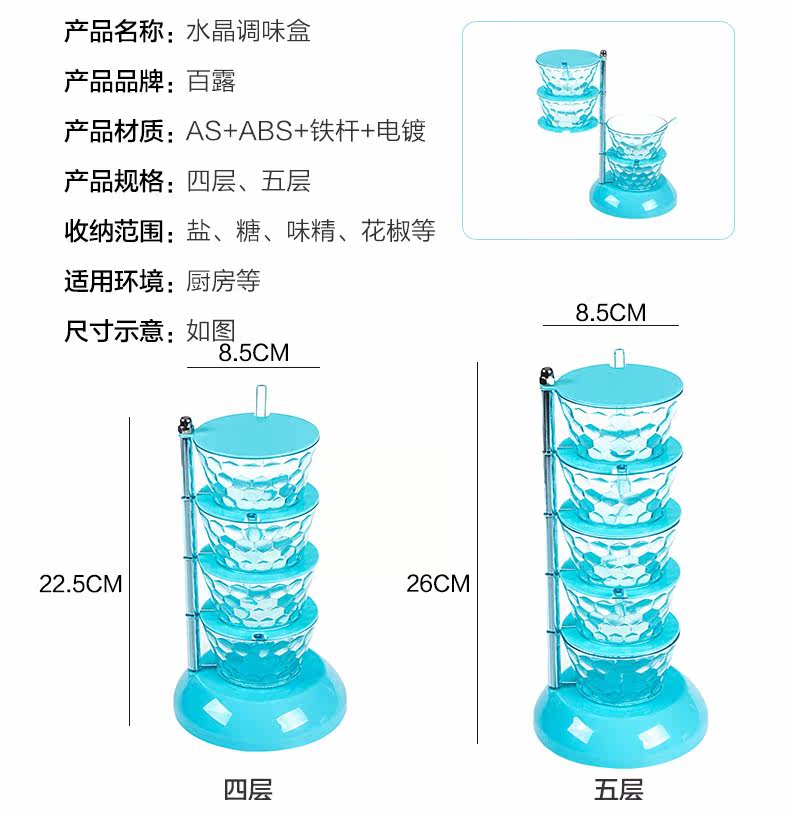 产品名称：水晶调味盒

产品品牌：百露

产品材质：AS+ABS+铁杆+电镀

产品规格：四层、五层

收纳范围：盐、糖、味精、花椒等

适用环境：厨房等

尺寸示意：如图

8.5CM

22.5CM

四层

8.5CM

26CM

五层