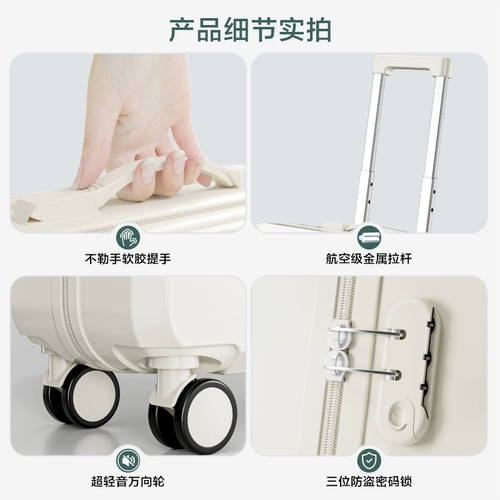 产品细节实拍

不勒手软胶提手

航空级金属拉杆

超轻音万向轮

三位防盗密码锁