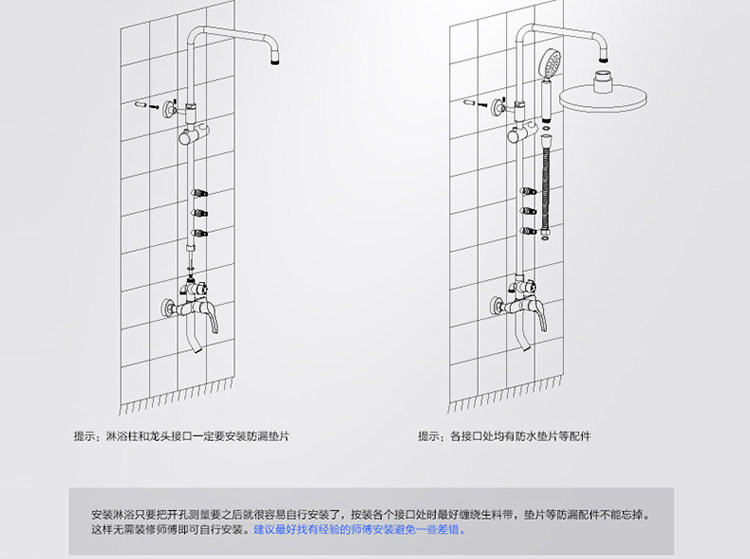 提示：淋浴柱和龙头接口一定要安装防漏垫片

提示：各接口处均有防水垫片等配件

安装淋浴只要把开孔测量要之后就很容易自行安装了，按装各个接口处时最好缠绕生料带，垫片等防漏配件不能忘掉。这样无需装修师傅即可自行安装。建议最好找有经验的师傅安装避免一些差错。