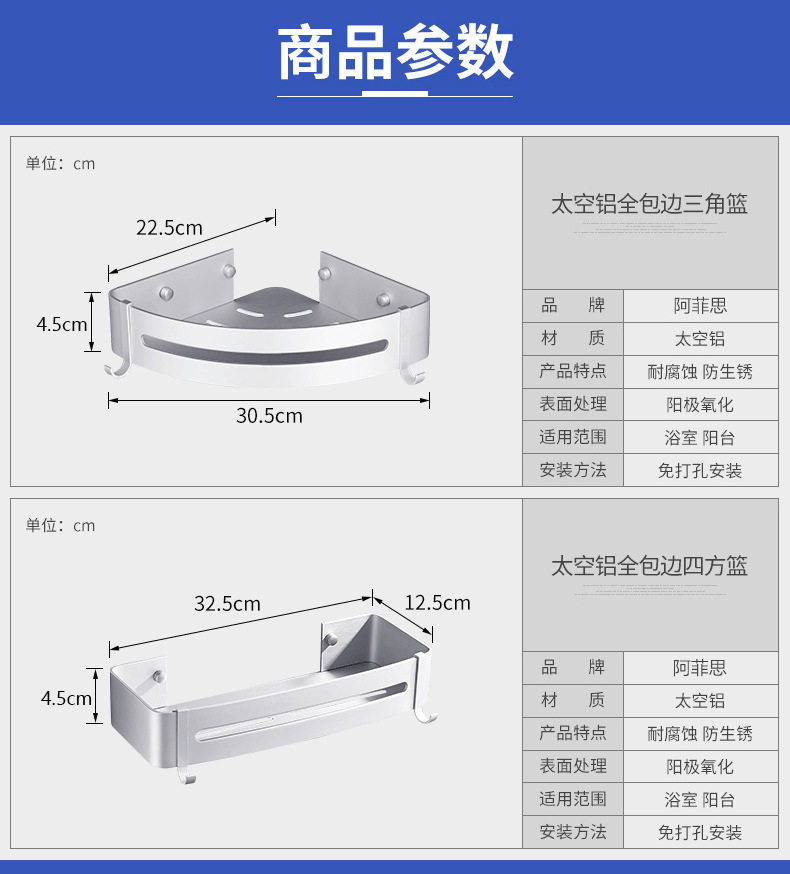 商品参数

单位：cm

22.5cm

4.5cm

30.5cm

太空铝全包边三角篮

| 品　　牌 | 阿菲思 |
|---|---|
| 材　　质 | 太空铝 |
| 产品特点 | 耐腐蚀 防生锈 |
| 表面处理 | 阳极氧化 |
| 适用范围 | 浴室 阳台 |
| 安装方法 | 免打孔安装 |

单位：cm

32.5cm

12.5cm

4.5cm

太空铝全包边四方篮

| 品　　牌 | 阿菲思 |
|---|---|
| 材　　质 | 太空铝 |
| 产品特点 | 耐腐蚀 防生锈 |
| 表面处理 | 阳极氧化 |
| 适用范围 | 浴室 阳台 |
| 安装方法 | 免打孔安装 |