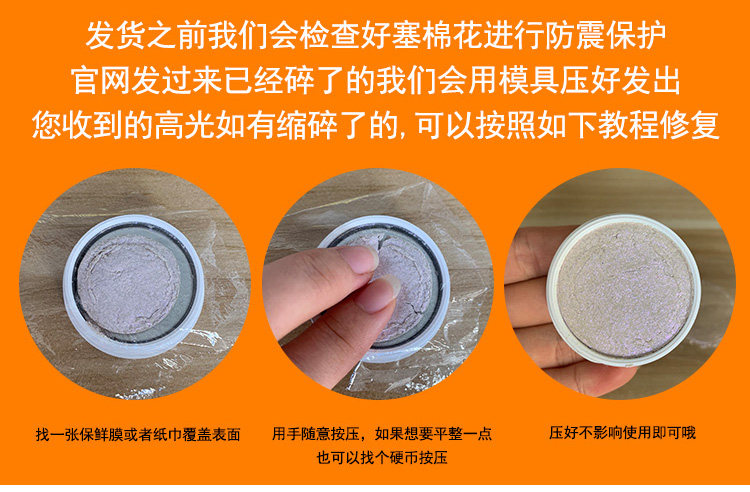 发货之前我们会检查好塞棉花进行防震保护
官网发过来已经碎了的我们会用模具压好发出
您收到的高光如有缩碎了的, 可以按照如下教程修复

找一张保鲜膜或者纸巾覆盖表面

用手随意按压，如果想要平整一点
也可以找个硬币按压

压好不影响使用即可哦