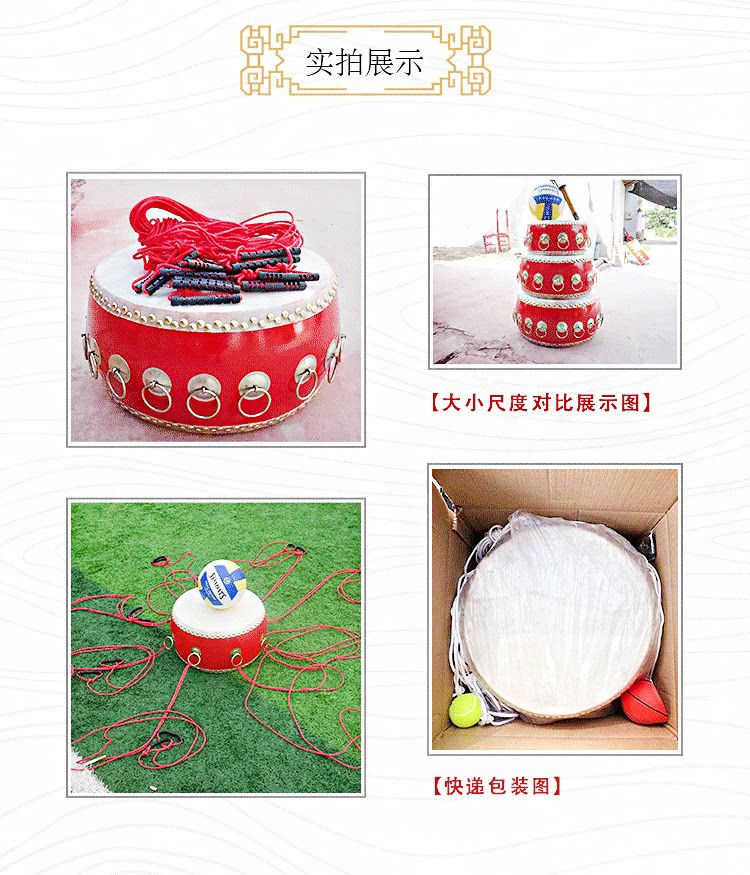 实拍展示

【大小尺度对比展示图】

【快递包装图】