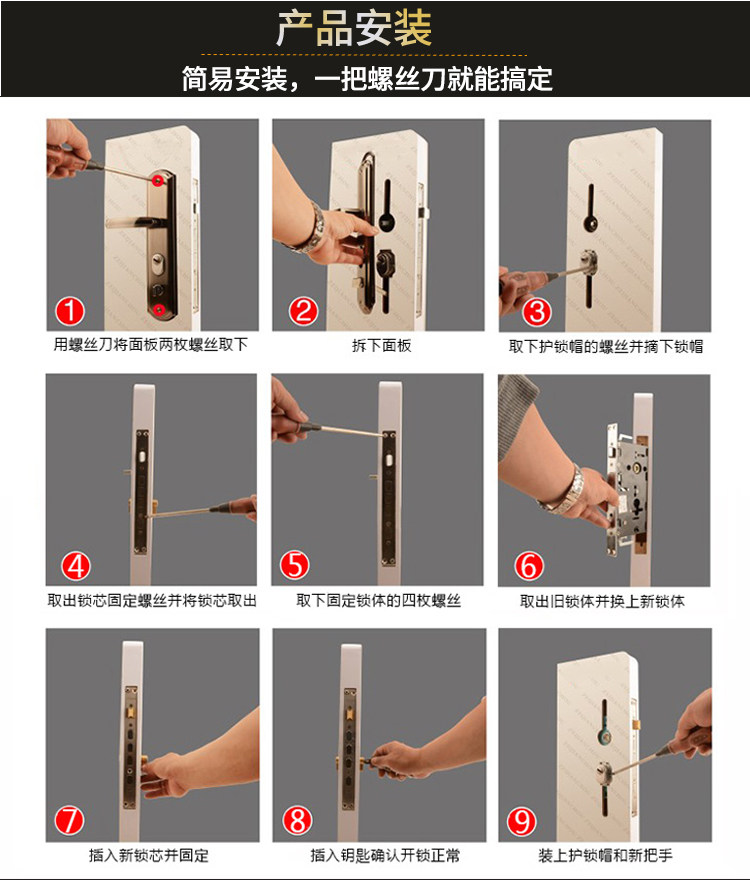 产品安装
简易安装，一把螺丝刀就能搞定

1
用螺丝刀将面板两枚螺丝取下

2
拆下面板

3
取下护锁帽的螺丝并摘下锁帽

4
取出锁芯固定螺丝并将锁芯取出

5
取下固定锁体的四枚螺丝

6
取出旧锁体并换上新锁体

7
插入新锁芯并固定

8
插入钥匙确认开锁正常

9
装上护锁帽和新把手