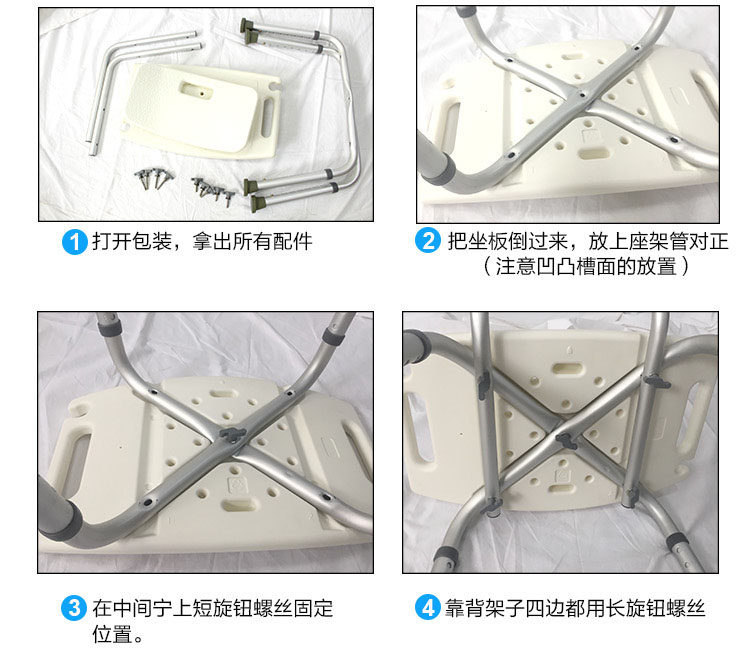 1 打开包装，拿出所有配件

2 把坐板倒过来，放上座架管对正（注意凹凸槽面的放置）

3 在中间宁上短旋钮螺丝固定位置。

4 靠背架子四边都用长旋钮螺丝