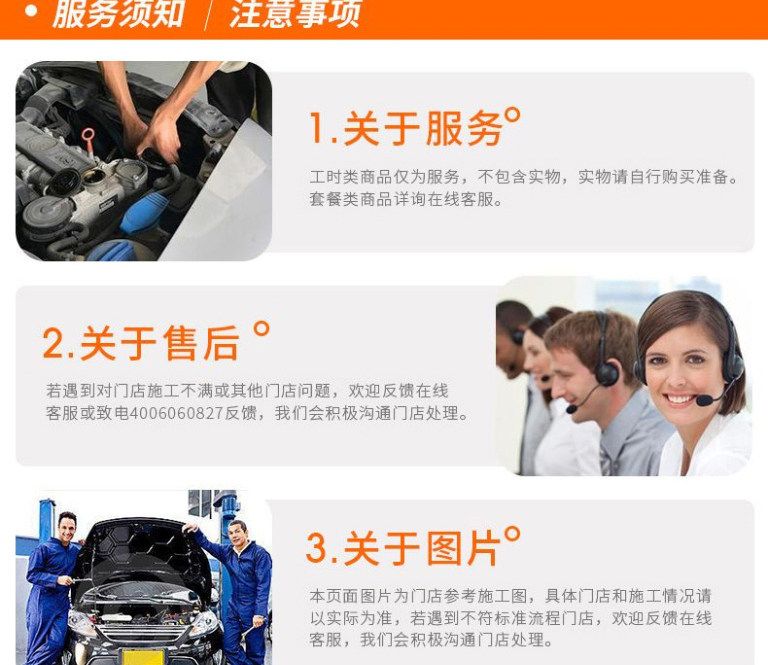 • 服务须知 / 注意事项

1.关于服务°

工时类商品仅为服务，不包含实物，实物请自行购买准备。套餐类商品详询在线客服。

2.关于售后°

若遇到对门店施工不满或其他门店问题，欢迎反馈在线客服或致电4006060827反馈，我们会积极沟通门店处理。

3.关于图片°

本页面图片为门店参考施工图，具体门店和施工情况请以实际为准，若遇到不符标准流程门店，欢迎反馈在线客服，我们会积极沟通门店处理。