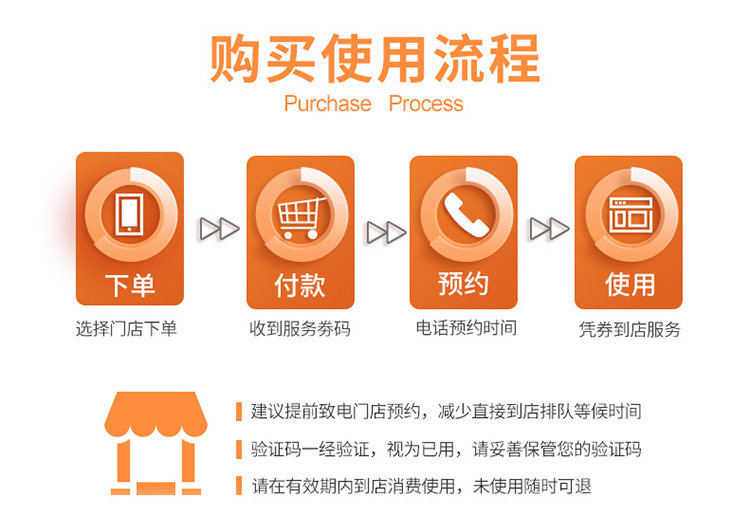 购买使用流程
Purchase Process

下单
选择门店下单

付款
收到服务券码

预约
电话预约时间

使用
凭券到店服务

建议提前致电门店预约，减少直接到店排队等候时间

验证码一经验证，视为已用，请妥善保管您的验证码

请在有效期内到店消费使用，未使用随时可退