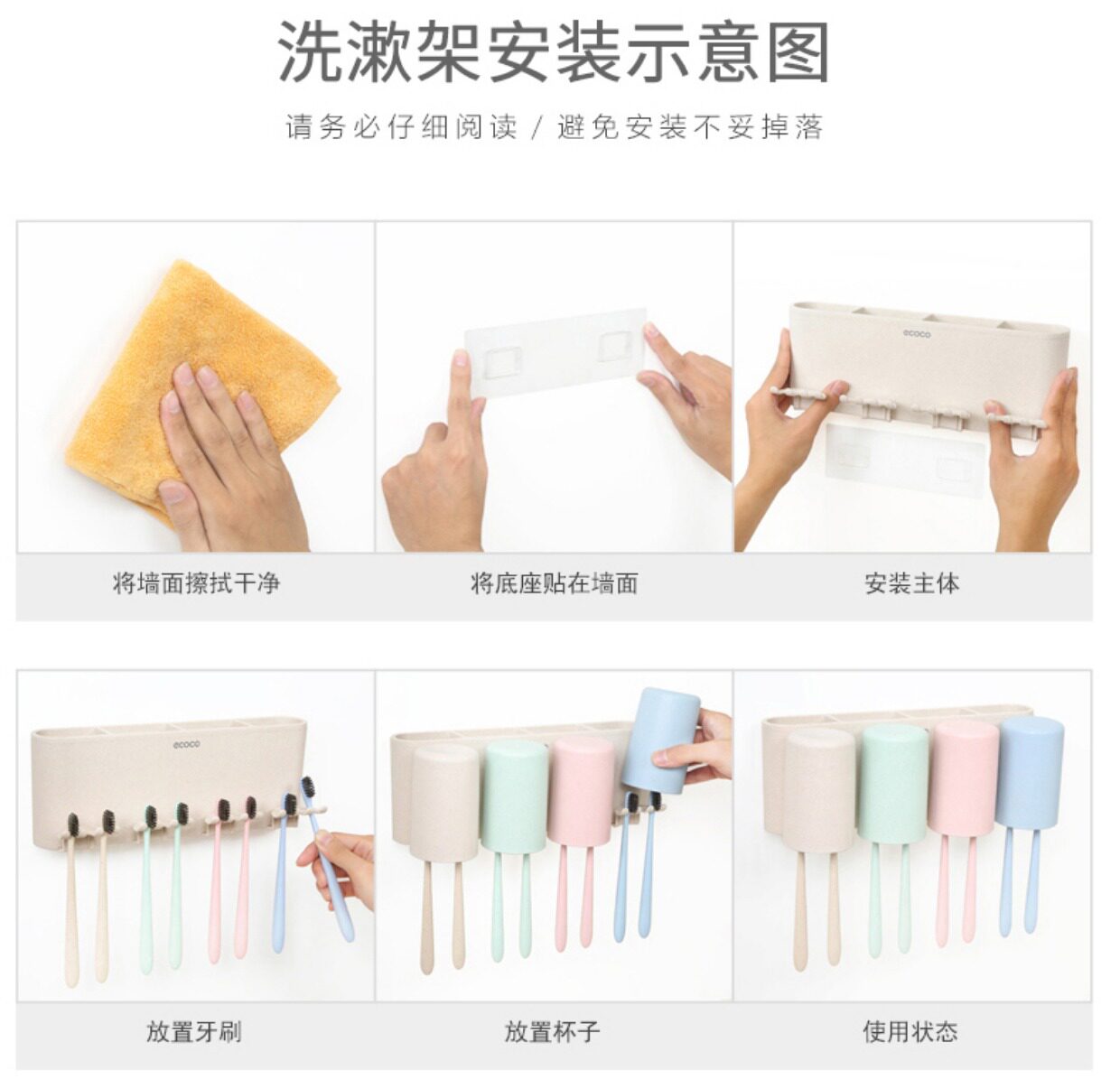 洗漱架安装示意图

请务必仔细阅读 / 避免安装不妥掉落

ecoco

将墙面擦拭干净

将底座贴在墙面

安装主体

ecoco

放置牙刷

放置杯子

使用状态