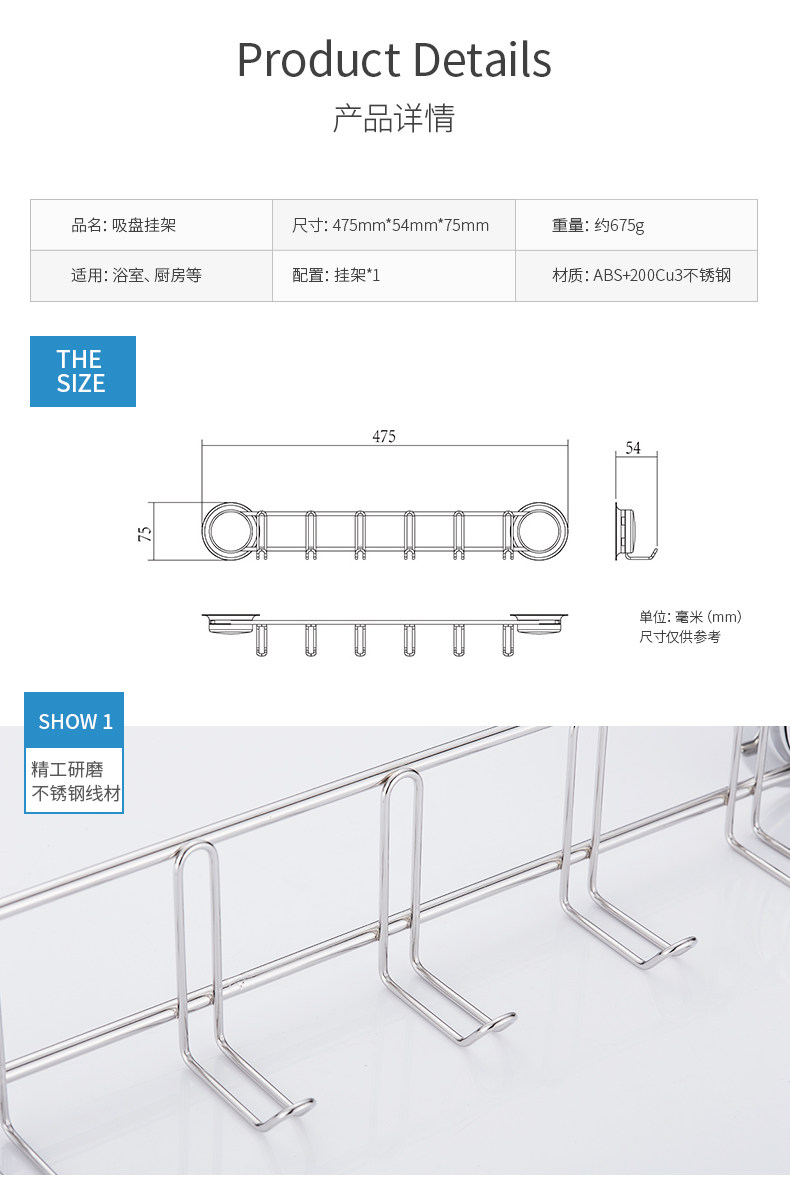 Product Details

产品详情

| 品名: 吸盘挂架 | 尺寸: 475mm*54mm*75mm | 重量: 约675g |
|---|---|---|
| 适用: 浴室、厨房等 | 配置: 挂架*1 | 材质: ABS+200Cu3不锈钢 |

THE SIZE

475

54

75

单位: 毫米 (mm)
尺寸仅供参考

SHOW 1

精工研磨
不锈钢线材