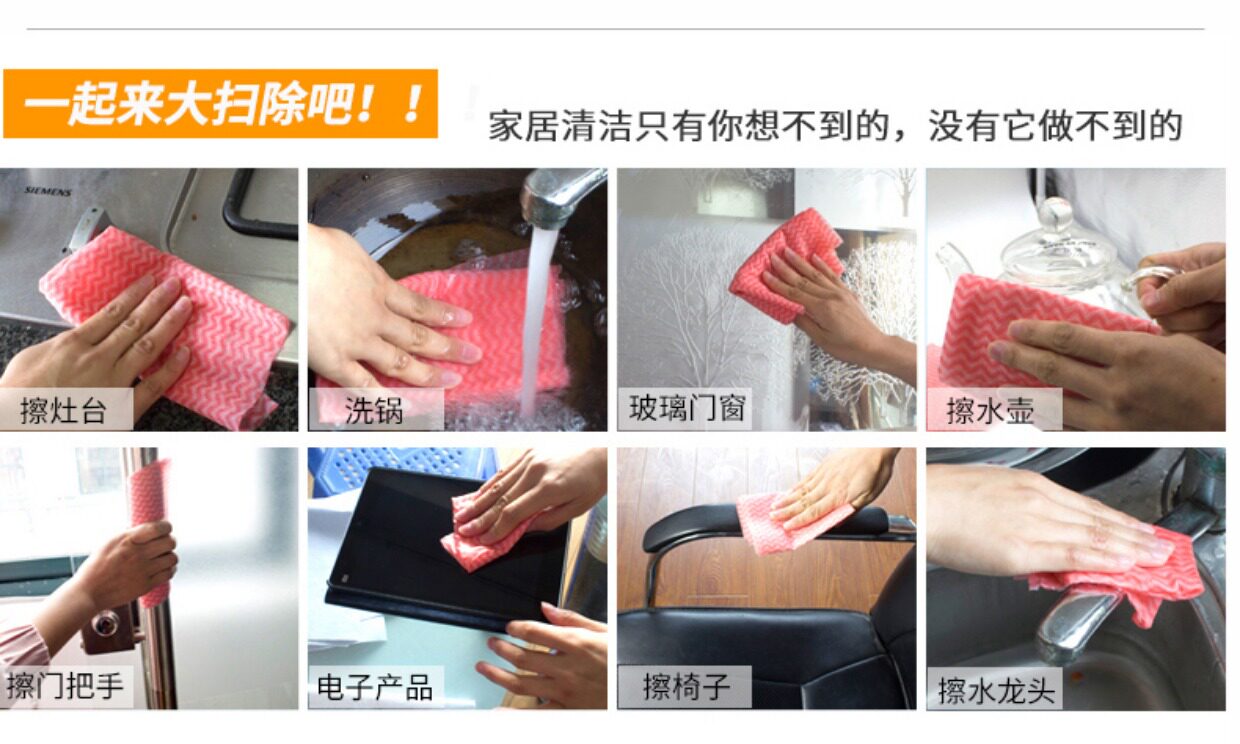 一起来大扫除吧！！

家居清洁只有你想不到的，没有它做不到的

SIEMENS

擦灶台

洗锅

玻璃门窗

擦水壶

擦门把手

电子产品

擦椅子

擦水龙头