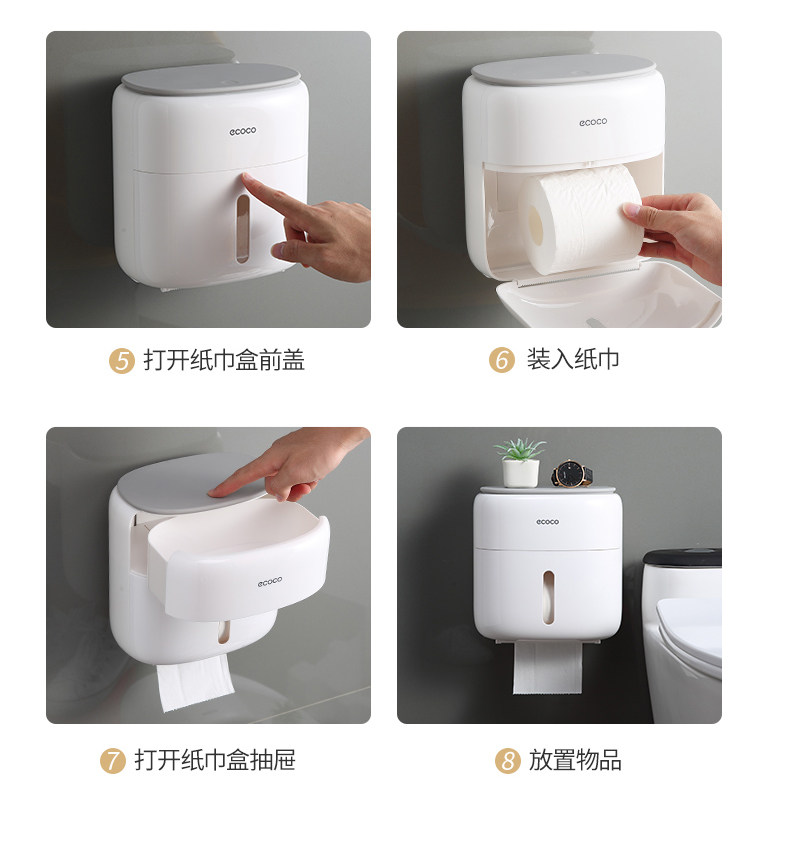 ecoco

5 打开纸巾盒前盖

ecoco

6 装入纸巾

ecoco

7 打开纸巾盒抽屉

ecoco

8 放置物品