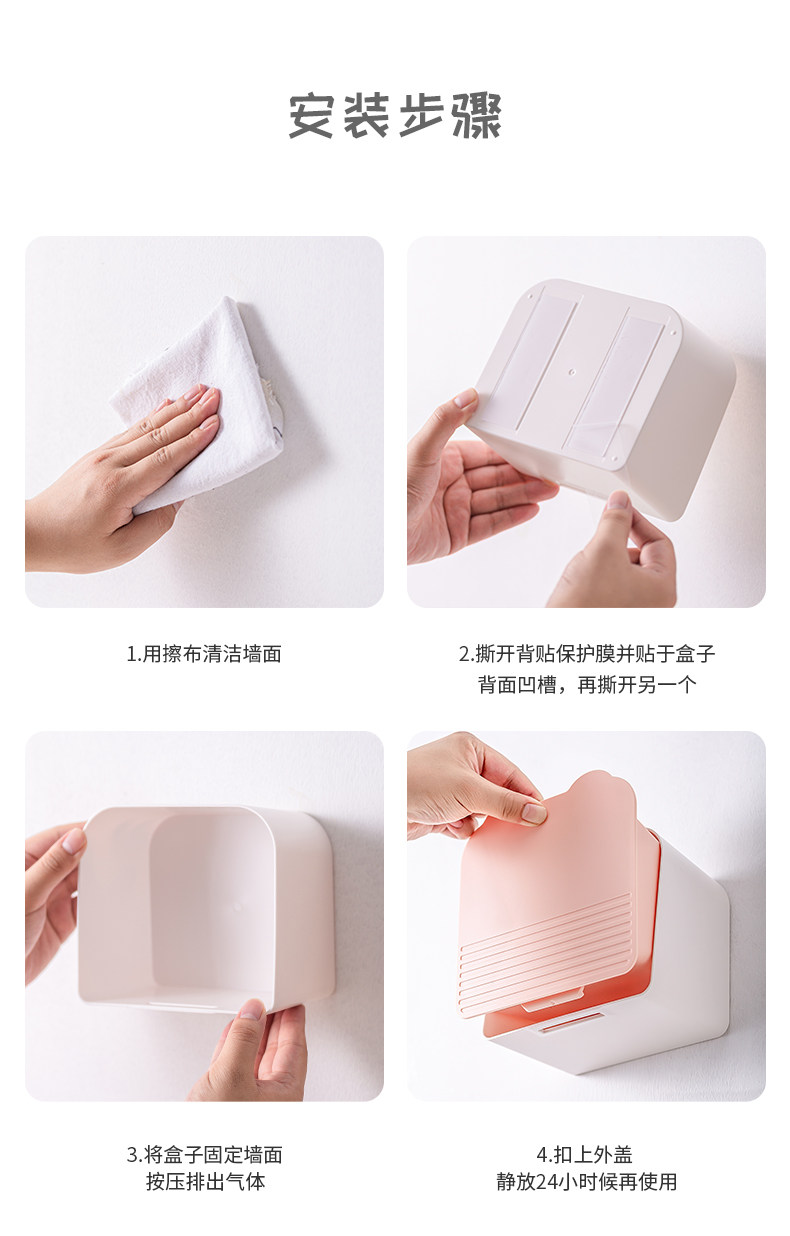 安装步骤

1.用擦布清洁墙面

2.撕开背贴保护膜并贴于盒子背面凹槽，再撕开另一个

3.将盒子固定墙面
按压排出气体

4.扣上外盖
静放24小时候再使用