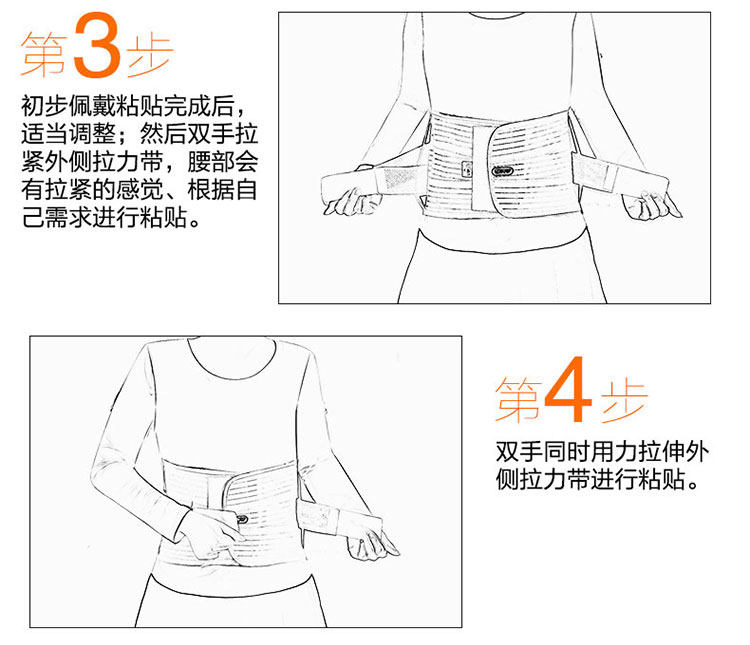 第3步

初步佩戴粘贴完成后，适当调整；然后双手拉紧外侧拉力带，腰部会有拉紧的感觉、根据自己需求进行粘贴。

第4步

双手同时用力拉伸外侧拉力带进行粘贴。