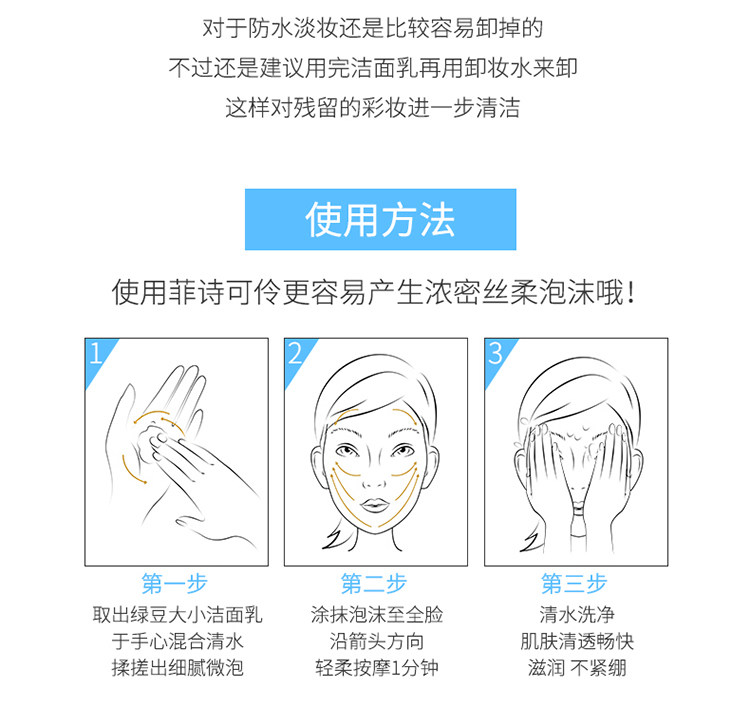 对于防水淡妆还是比较容易卸掉的
不过还是建议用完洁面乳再用卸妆水来卸
这样对残留的彩妆进一步清洁

使用方法

使用菲诗可伶更容易产生浓密丝柔泡沫哦！

1

第一步
取出绿豆大小洁面乳
于手心混合清水
揉搓出细腻微泡

2

第二步
涂抹泡沫至全脸
沿箭头方向
轻柔按摩1分钟

3

第三步
清水洗净
肌肤清透畅快
滋润 不紧绷