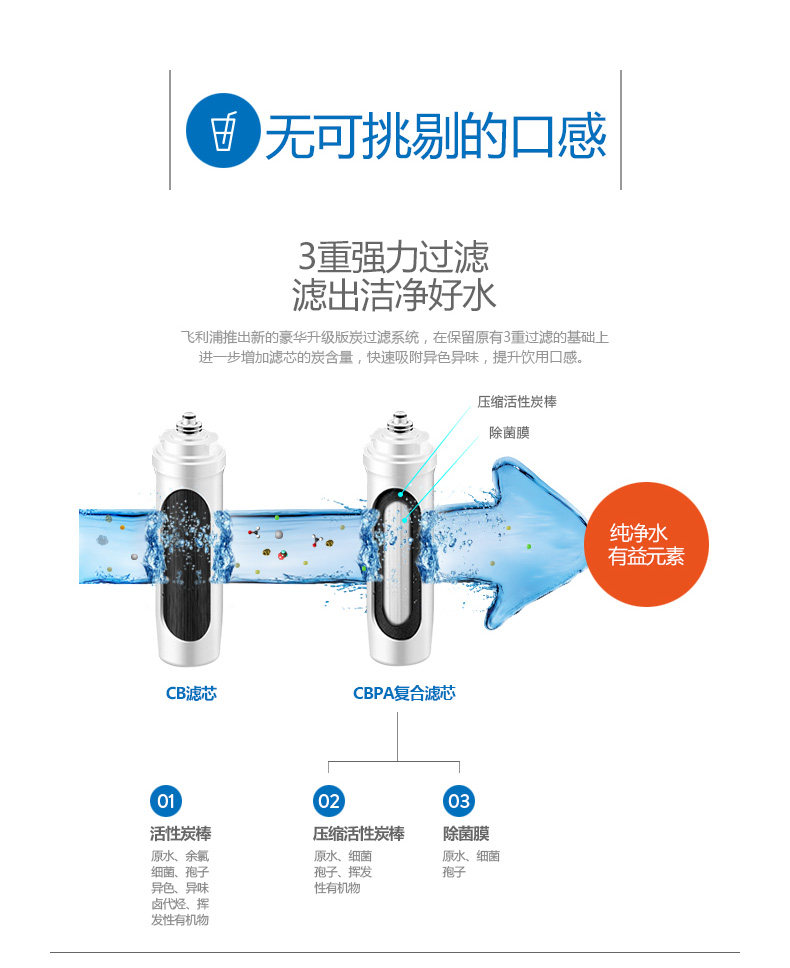 无可挑剔的口感

3重强力过滤
滤出洁净好水

飞利浦推出新的豪华升级版炭过滤系统，在保留原有3重过滤的基础上进一步增加滤芯的炭含量，快速吸附异色异味，提升饮用口感。

压缩活性炭棒
除菌膜

纯净水
有益元素

CB滤芯
CBPA复合滤芯

01
活性炭棒
原水、余氯
细菌、孢子
异色、异味
卤代烃、挥发性有机物

02
压缩活性炭棒
原水、细菌
孢子、挥发性有机物

03
除菌膜
原水、细菌
孢子