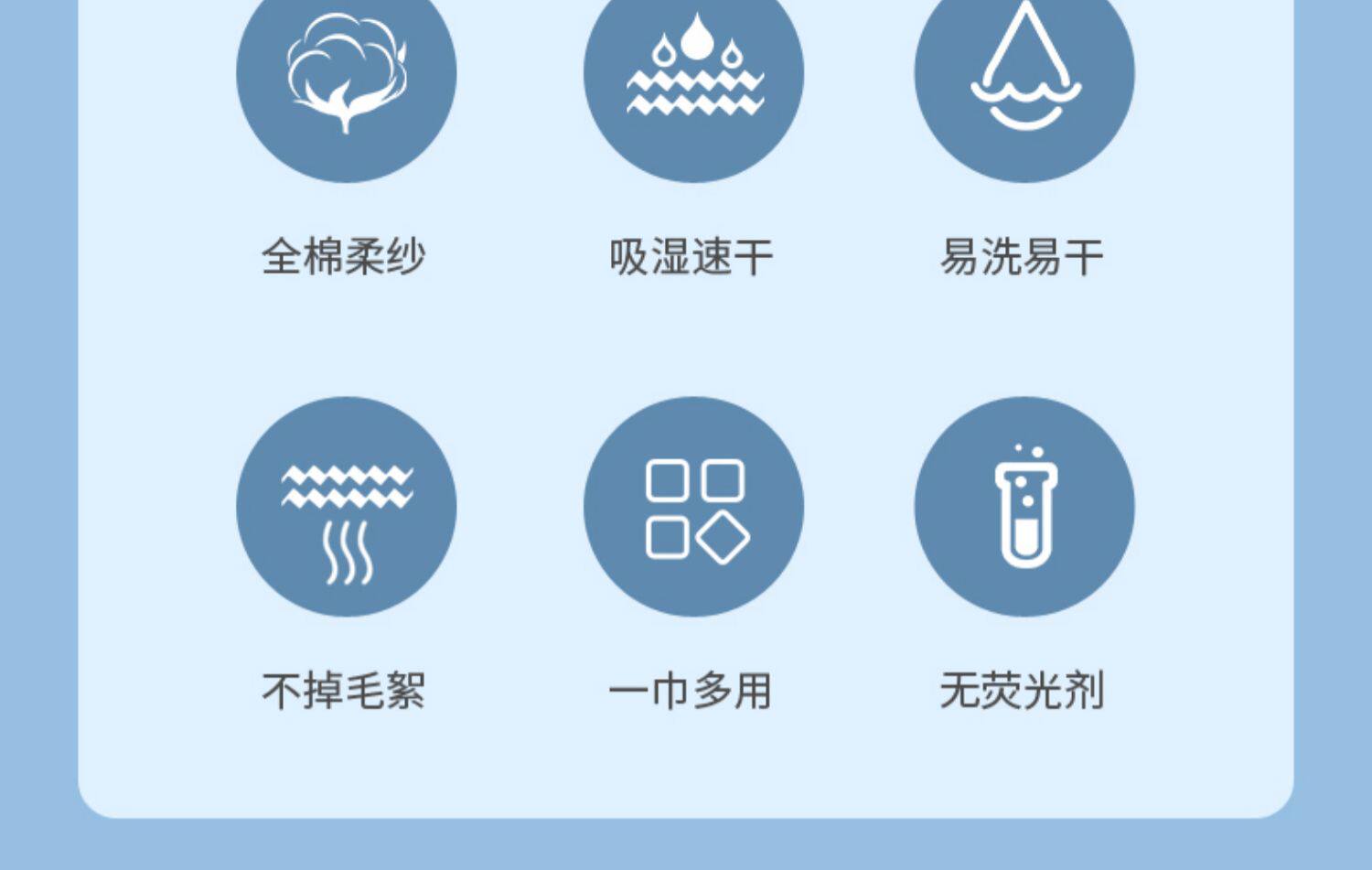 全棉柔纱 吸湿速干 易洗易干

不掉毛絮 一巾多用 无荧光剂