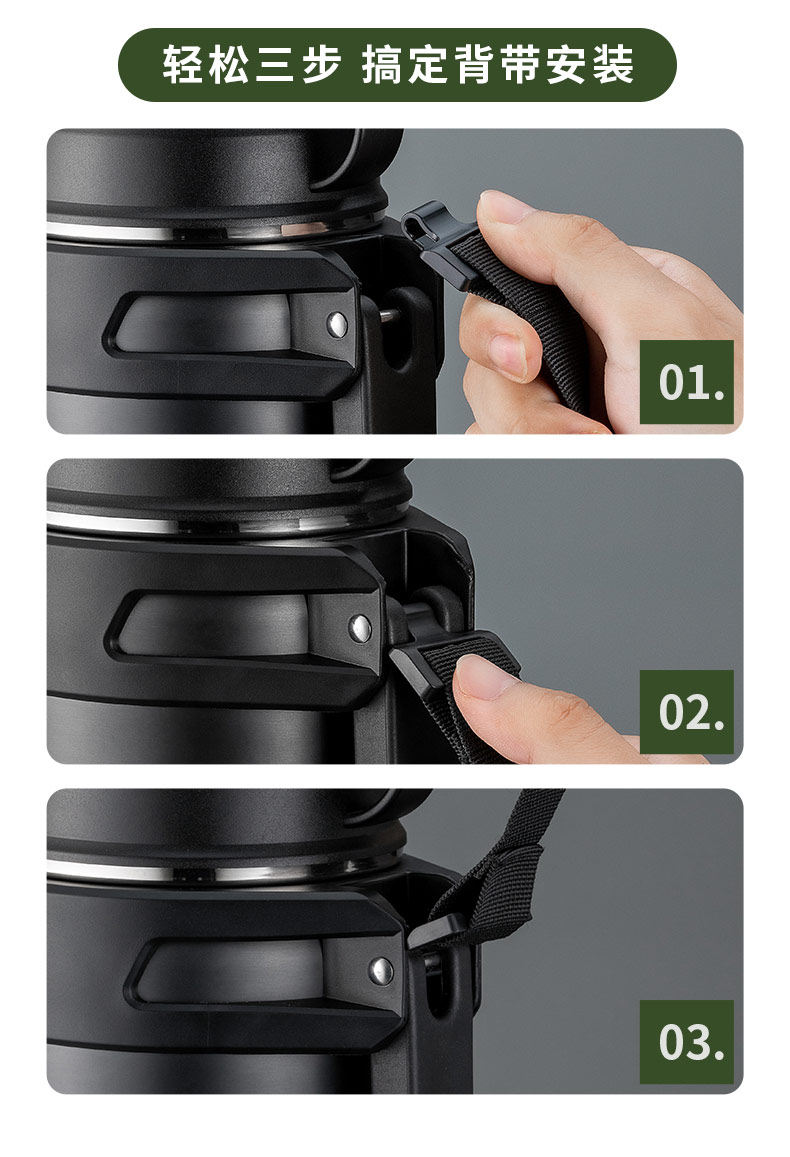 轻松三步 搞定背带安装

01.

02.

03.