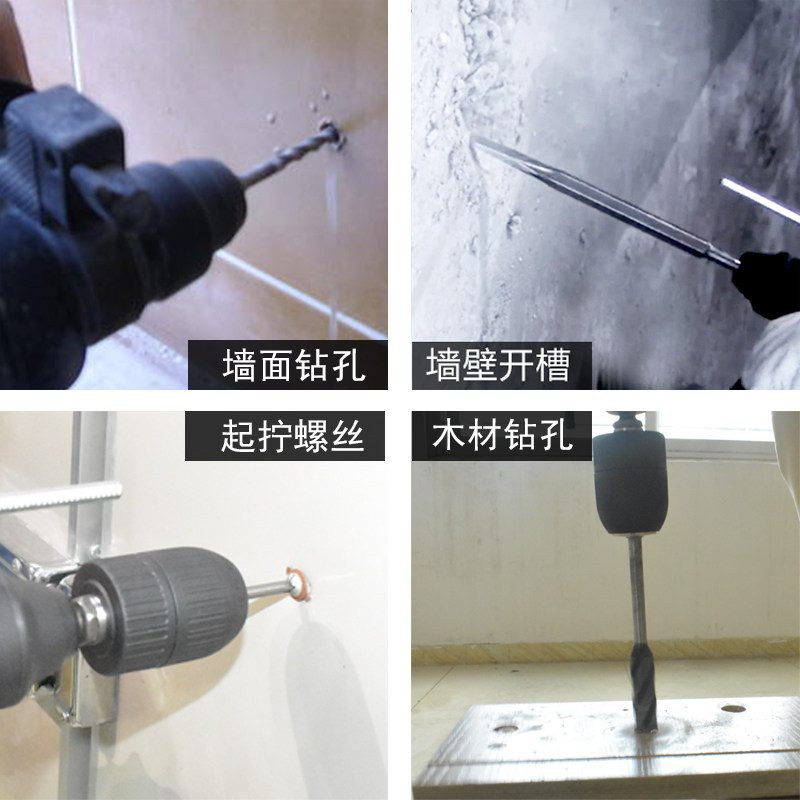 墙面钻孔

墙壁开槽

起拧螺丝

木材钻孔