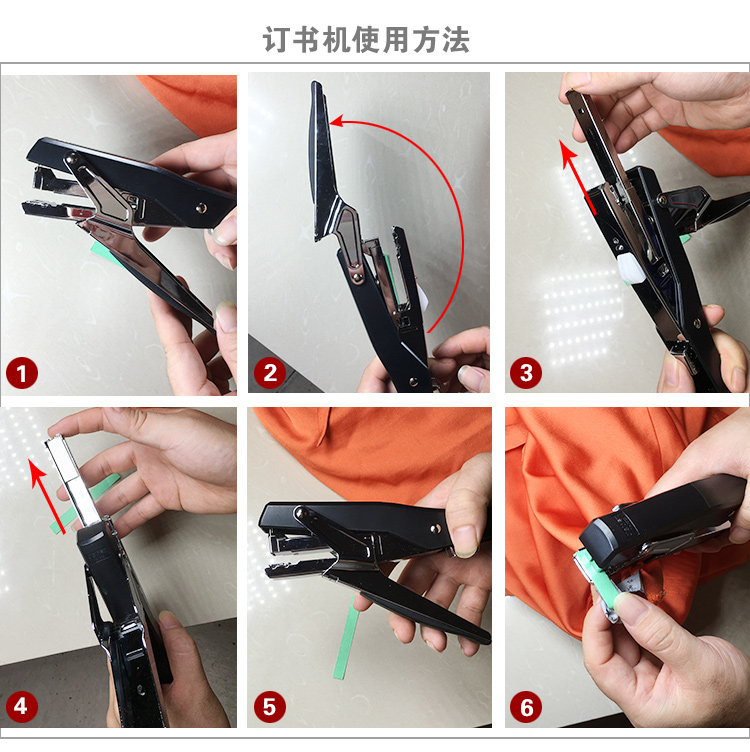 订书机使用方法

1

2

3

4

5

6