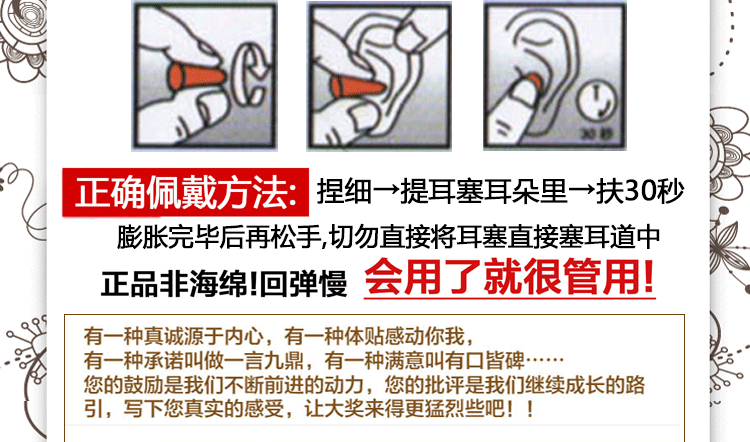 30秒

正确佩戴方法: 捏细→提耳塞耳朵里→扶30秒

膨胀完毕后再松手,切勿直接将耳塞直接塞耳道中

正品非海绵!回弹慢 会用了就很管用!

有一种真诚源于内心，有一种体贴感动你我，
有一种承诺叫做一言九鼎，有一种满意叫有口皆碑……
您的鼓励是我们不断前进的动力，您的批评是我们继续成长的路引，写下您真实的感受，让大奖来得更猛烈些吧！！