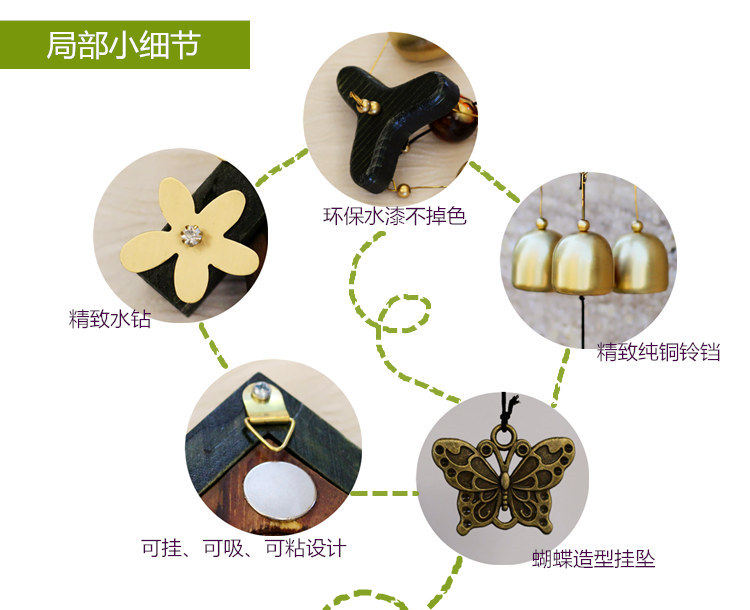 局部小细节

环保水漆不掉色

精致水钻

精致纯铜铃铛

可挂、可吸、可粘设计

蝴蝶造型挂坠