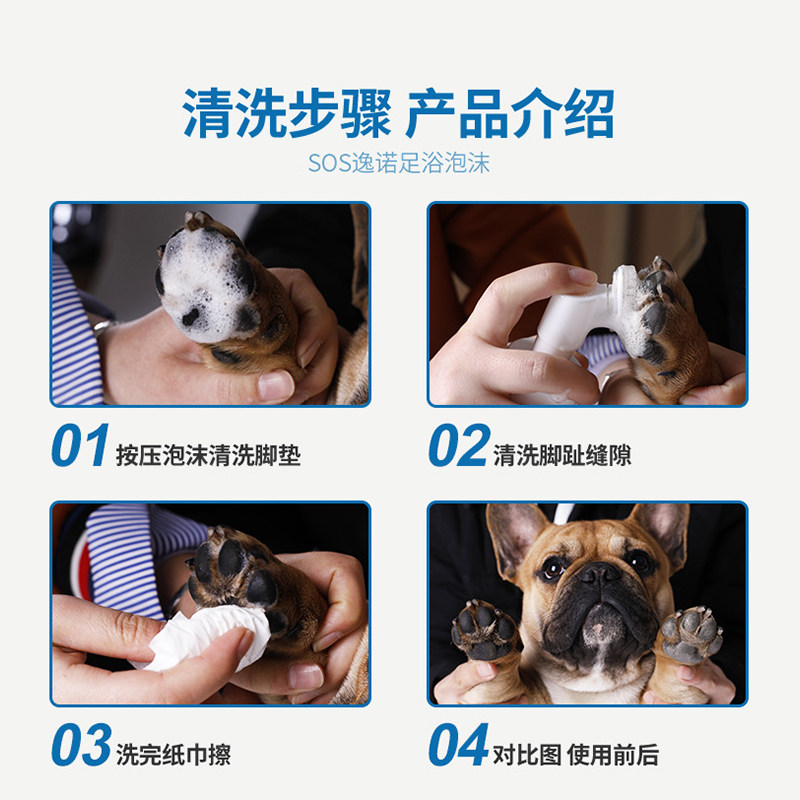 清洗步骤 产品介绍

SOS逸诺足浴泡沫

01 按压泡沫清洗脚垫

02 清洗脚趾缝隙

03 洗完纸巾擦

04 对比图 使用前后