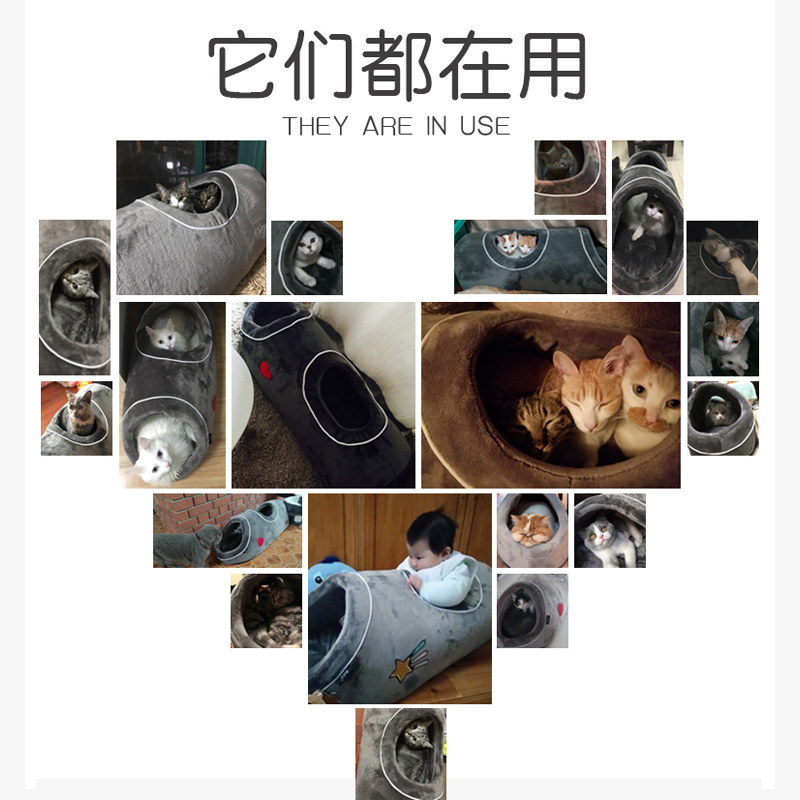 它们都在用

THEY ARE IN USE