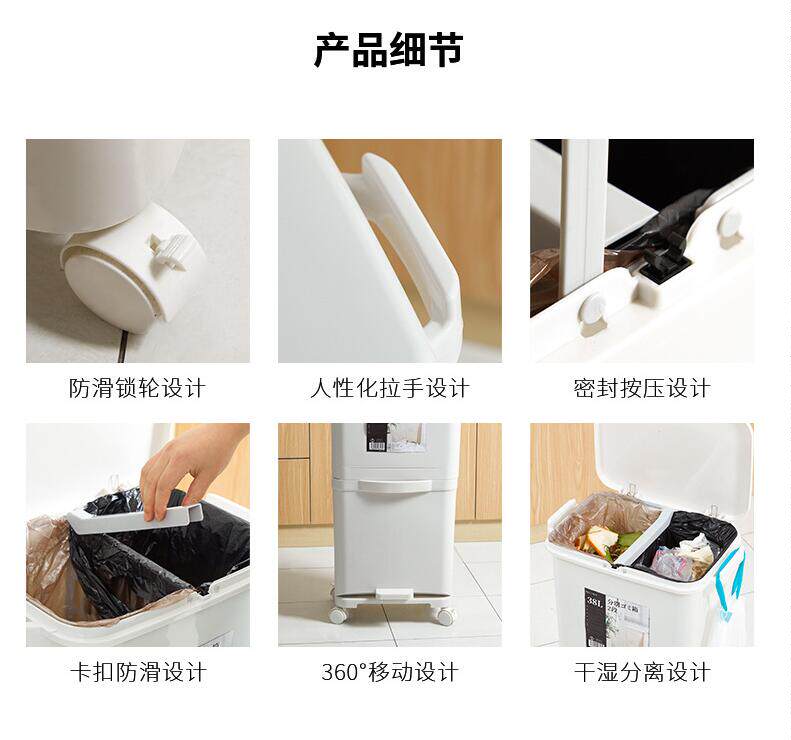 产品细节

防滑锁轮设计

人性化拉手设计

密封按压设计

卡扣防滑设计

360°移动设计

38L

干湿分离设计