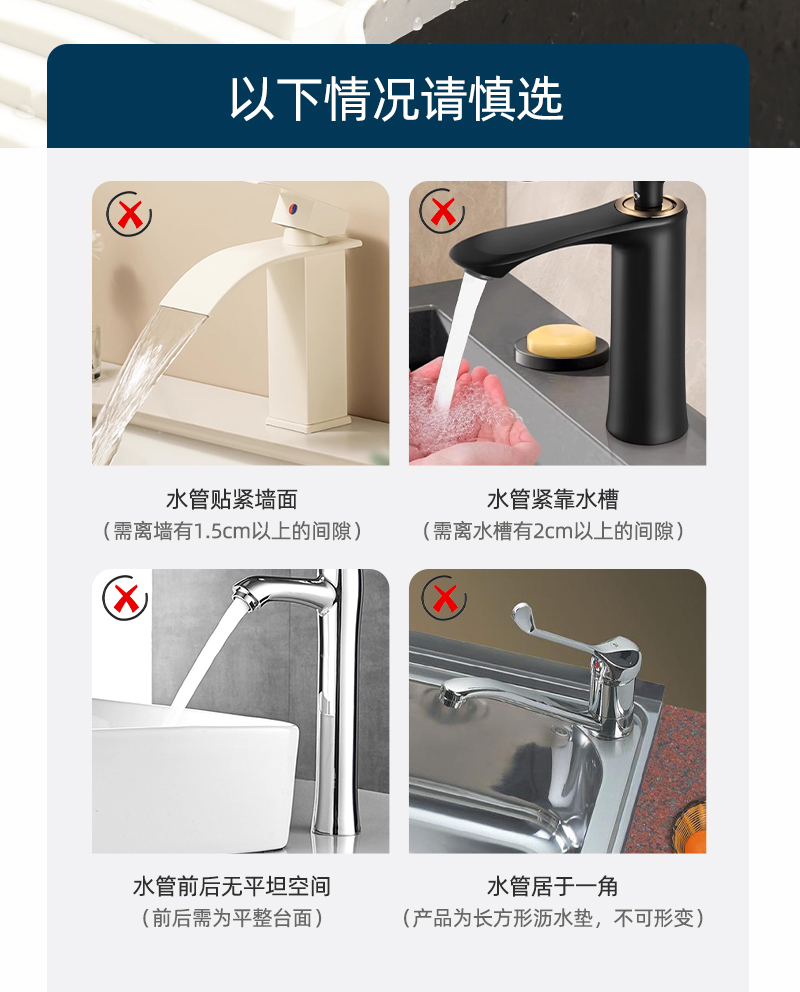 以下情况请慎选

水管贴紧墙面
（需离墙有1.5cm以上的间隙）

水管紧靠水槽
（需离水槽有2cm以上的间隙）

水管前后无平坦空间
（前后需为平整台面）

水管居于一角
（产品为长方形沥水垫，不可形变）