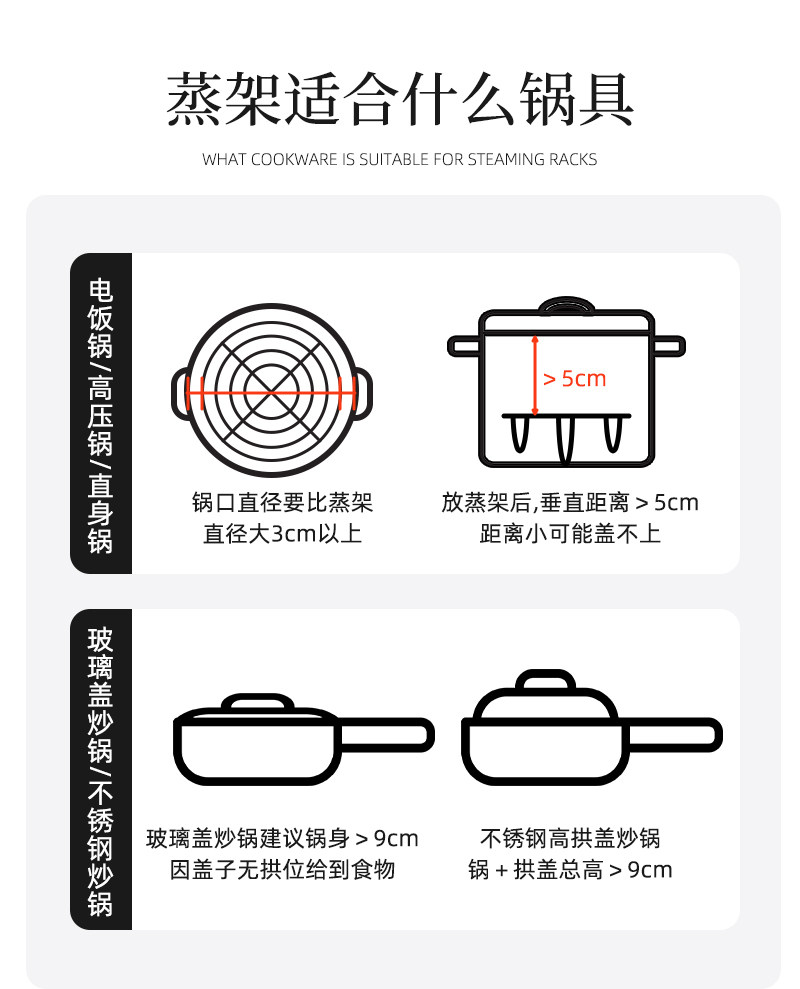 蒸架适合什么锅具

WHAT COOKWARE IS SUITABLE FOR STEAMING RACKS

电饭锅/高压锅/直身锅

> 5cm

锅口直径要比蒸架直径大3cm以上

放蒸架后,垂直距离 > 5cm 距离小可能盖不上

玻璃盖炒锅/不锈钢炒锅

玻璃盖炒锅建议锅身 > 9cm 因盖子无拱位给到食物

不锈钢高拱盖炒锅 锅 + 拱盖总高 > 9cm