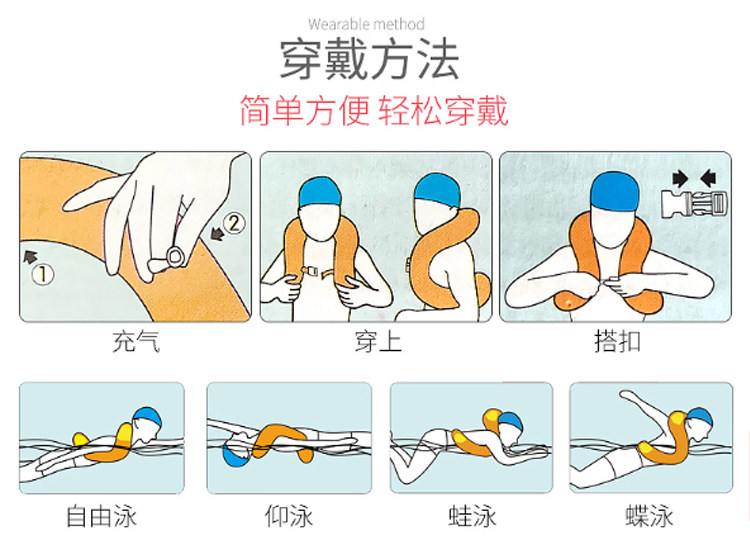 Wearable method
穿戴方法
简单方便 轻松穿戴

①
②

充气

穿上

搭扣

自由泳

仰泳

蛙泳

蝶泳