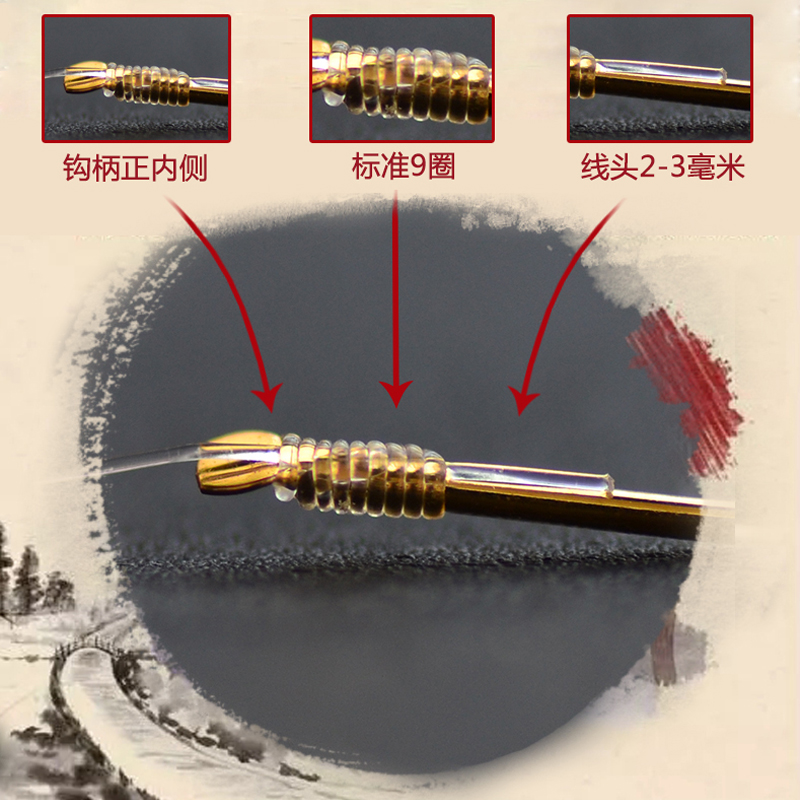 钩柄正内侧

标准9圈

线头2-3毫米