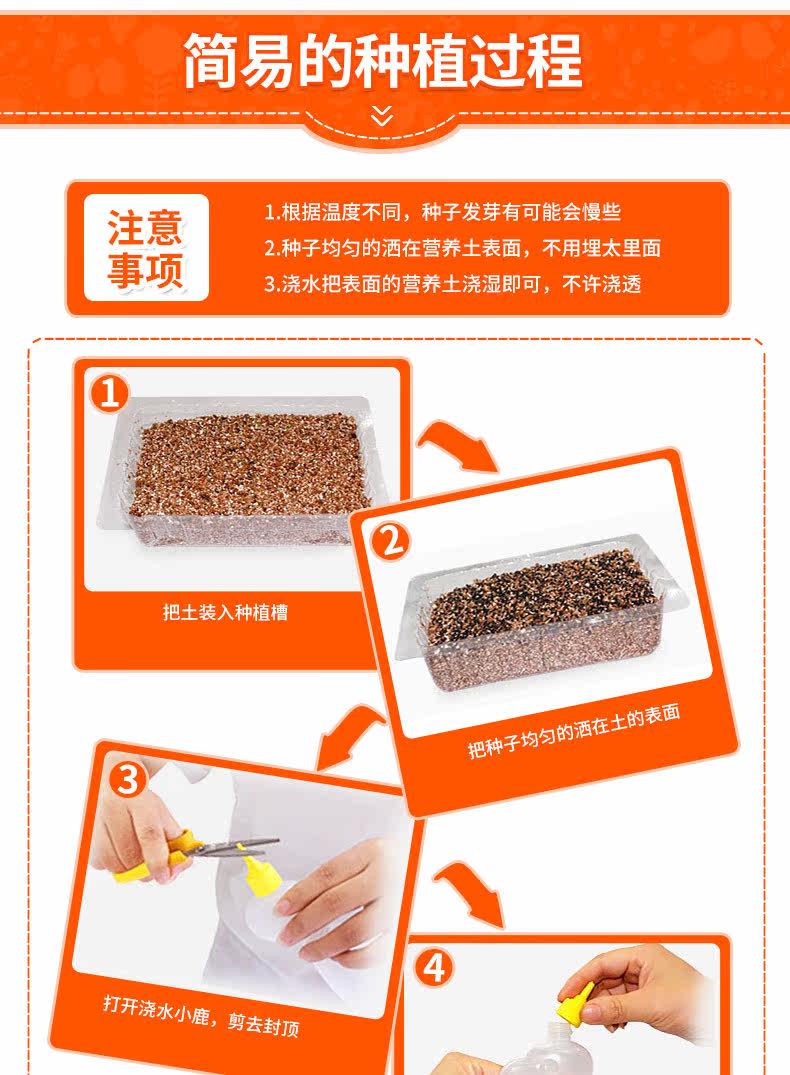 简易的种植过程

注意事项

1.根据温度不同，种子发芽有可能会慢些
2.种子均匀的洒在营养土表面，不用埋太里面
3.浇水把表面的营养土浇湿即可，不许浇透

1
把土装入种植槽

2
把种子均匀的洒在土的表面

3
打开浇水小鹿，剪去封顶

4