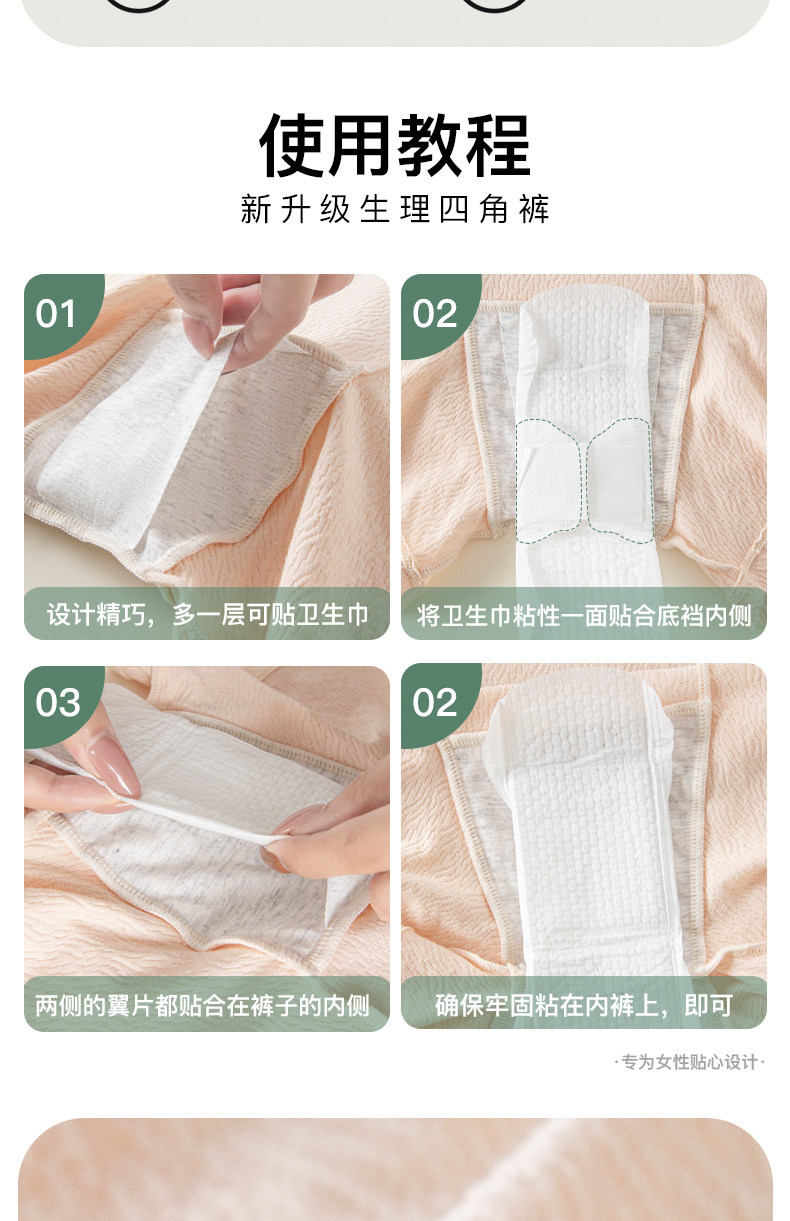 使用教程
新升级生理四角裤

01
设计精巧，多一层可贴卫生巾

02
将卫生巾粘性一面贴合底裆内侧

03
两侧的翼片都贴合在裤子的内侧

02
确保牢固粘在内裤上，即可

·专为女性贴心设计·