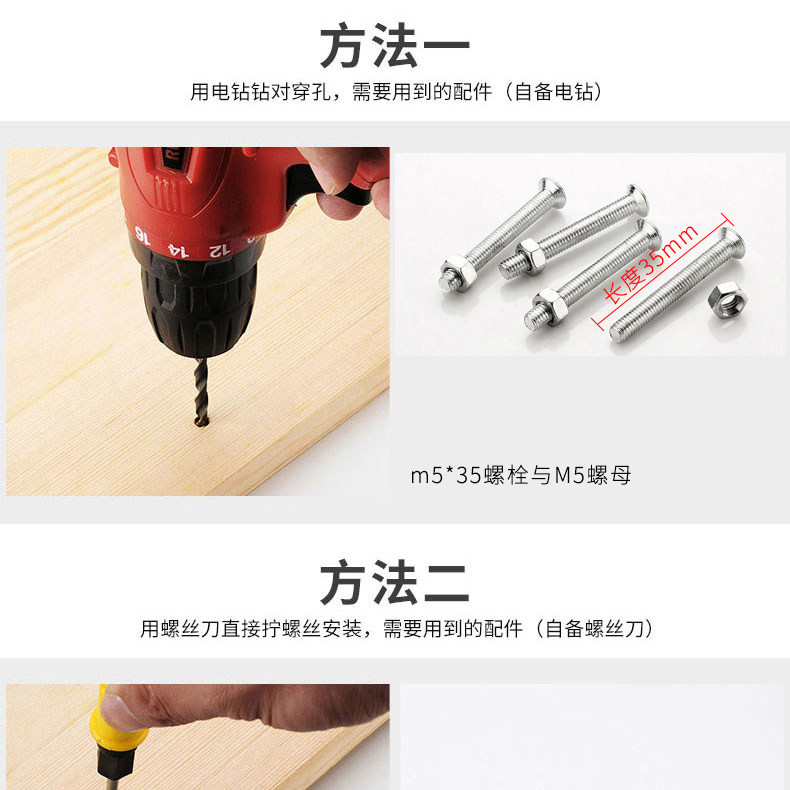 方法一

用电钻钻对穿孔，需要用到的配件（自备电钻）

16 14 12

长度35mm

m5*35螺栓与M5螺母

方法二

用螺丝刀直接拧螺丝安装，需要用到的配件（自备螺丝刀）