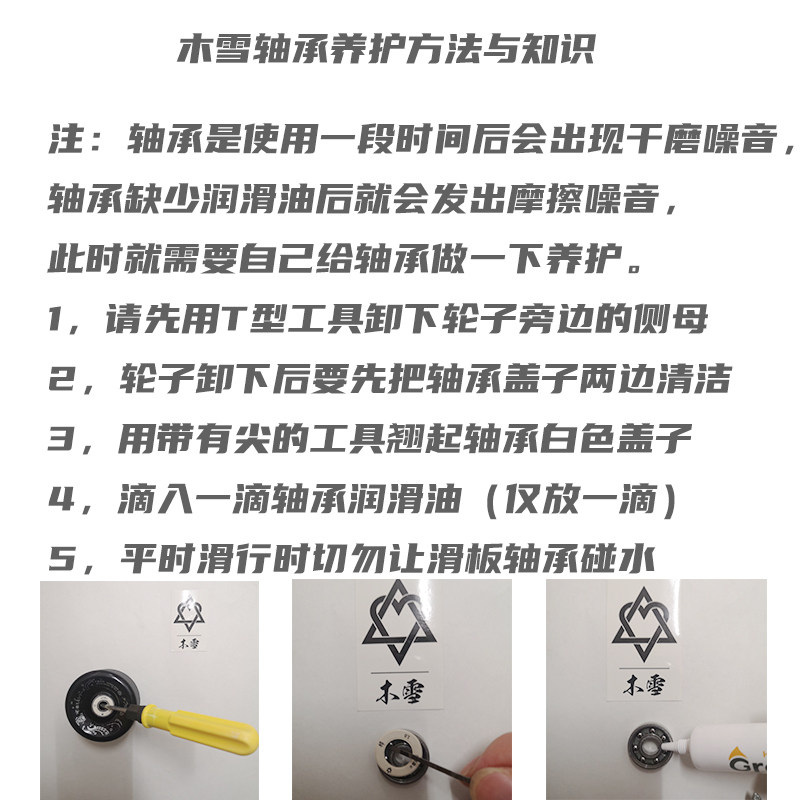 木雪轴承养护方法与知识

注：轴承是使用一段时间后会出现干磨噪音，轴承缺少润滑油后就会发出摩擦噪音，此时就需要自己给轴承做一下养护。

1，请先用T型工具卸下轮子旁边的侧母

2，轮子卸下后要先把轴承盖子两边清洁

3，用带有尖的工具翘起轴承白色盖子

4，滴入一滴轴承润滑油（仅放一滴）

5，平时滑行时切勿让滑板轴承碰水

木雪

木雪

木雪

Gr