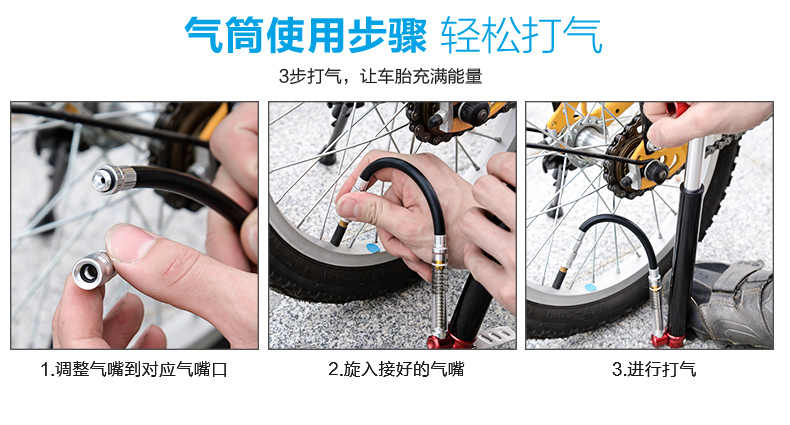 气筒使用步骤 轻松打气

3步打气，让车胎充满能量

1.调整气嘴到对应气嘴口

2.旋入接好的气嘴

3.进行打气