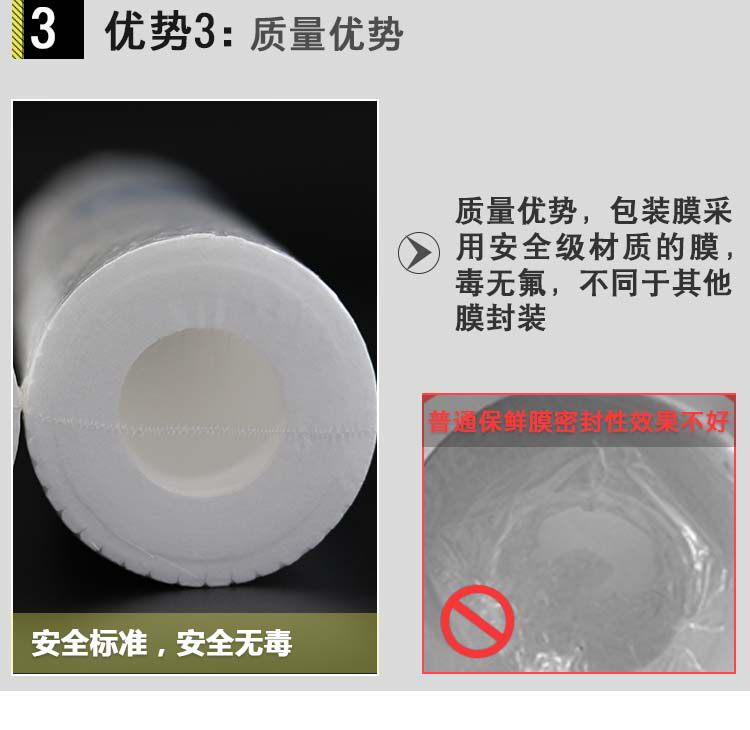 3 优势3：质量优势

质量优势，包装膜采用安全级材质的膜，毒无氟，不同于其他膜封装

普通保鲜膜密封性效果不好

安全标准，安全无毒