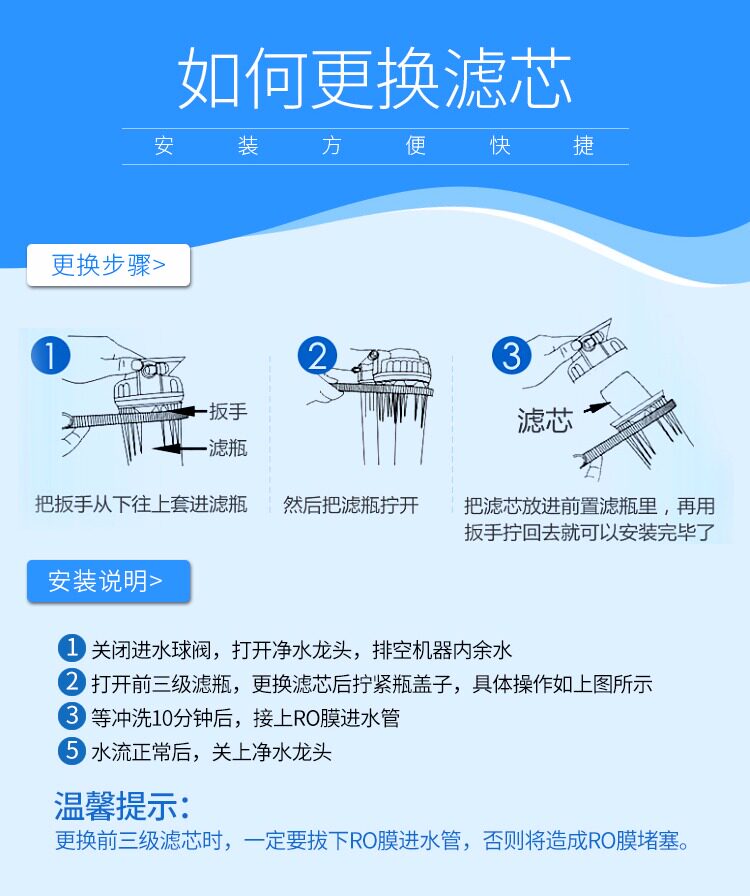 如何更换滤芯

安 装 方 便 快 捷

更换步骤>

1

扳手

滤瓶

把扳手从下往上套进滤瓶

2

然后把滤瓶拧开

3

滤芯

把滤芯放进前置滤瓶里，再用扳手拧回去就可以安装完毕了

安装说明>

1 关闭进水球阀，打开净水龙头，排空机器内余水

2 打开前三级滤瓶，更换滤芯后拧紧瓶盖子，具体操作如上图所示

3 等冲洗10分钟后，接上RO膜进水管

5 水流正常后，关上净水龙头

温馨提示：

更换前三级滤芯时，一定要拔下RO膜进水管，否则将造成RO膜堵塞。