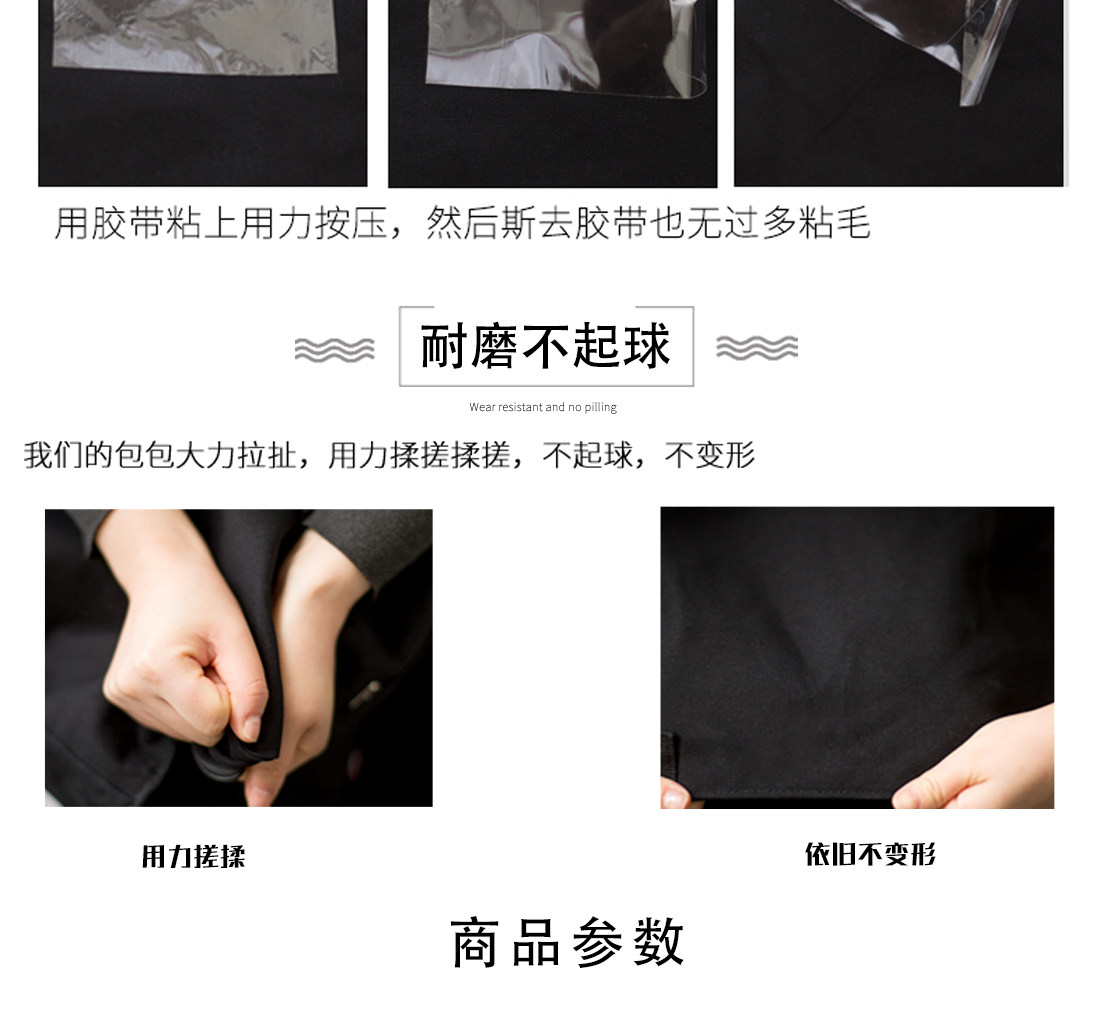 用胶带粘上用力按压，然后斯去胶带也无过多粘毛

耐磨不起球

Wear resistant and no pilling

我们的包包大力拉扯，用力揉搓揉搓，不起球，不变形

用力搓揉

依旧不变形

商品参数