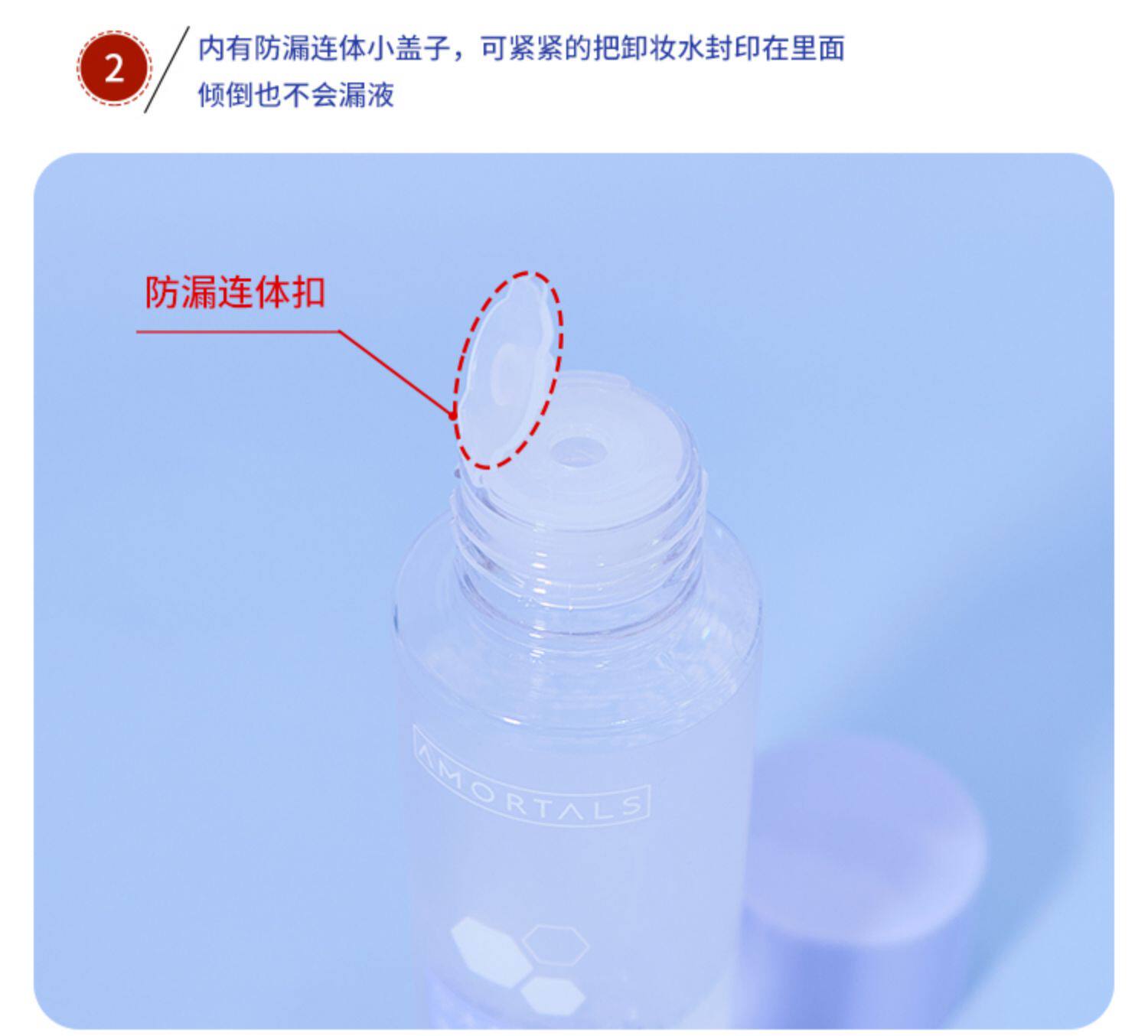 2

内有防漏连体小盖子，可紧紧的把卸妆水封印在里面
倾倒也不会漏液

防漏连体扣

AMORTALS