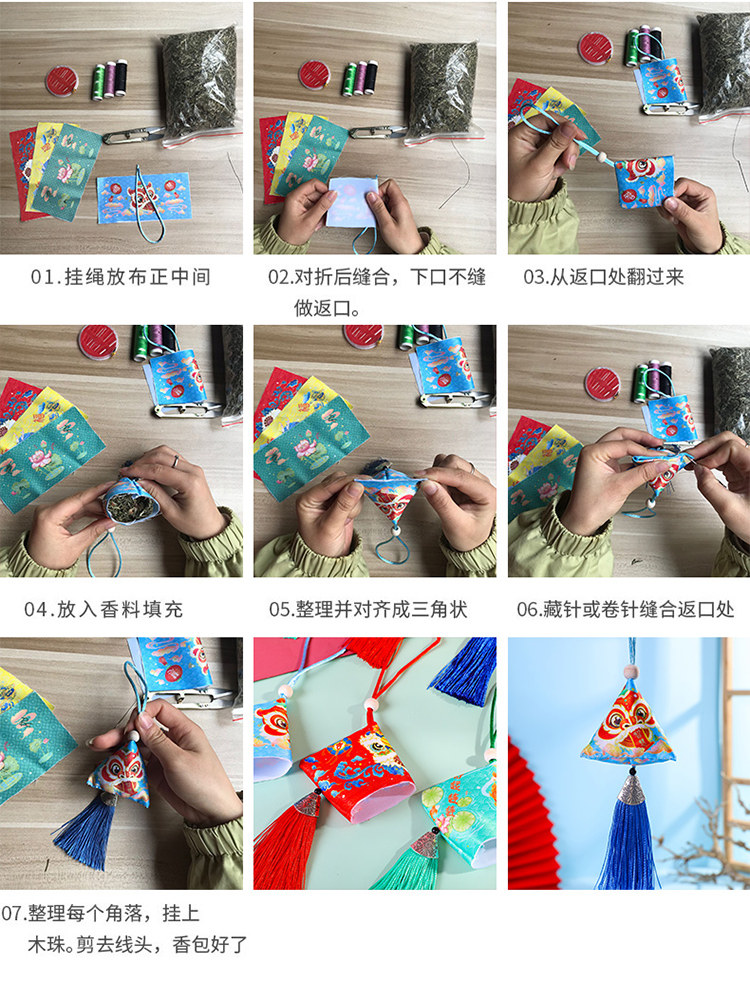 01.挂绳放布正中间

02.对折后缝合，下口不缝做返口。

03.从返口处翻过来

04.放入香料填充

05.整理并对齐成三角状

06.藏针或卷针缝合返口处

07.整理每个角落，挂上木珠。剪去线头，香包好了